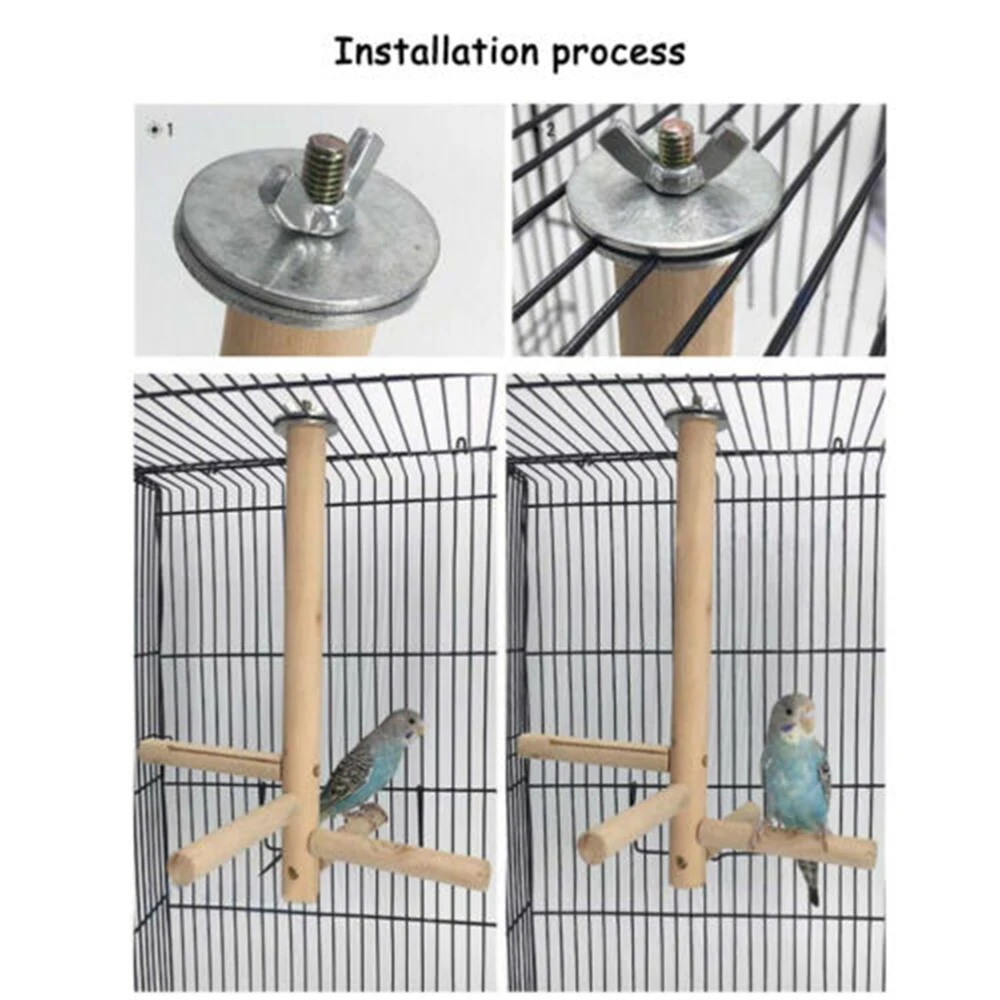 Installation process

1

2