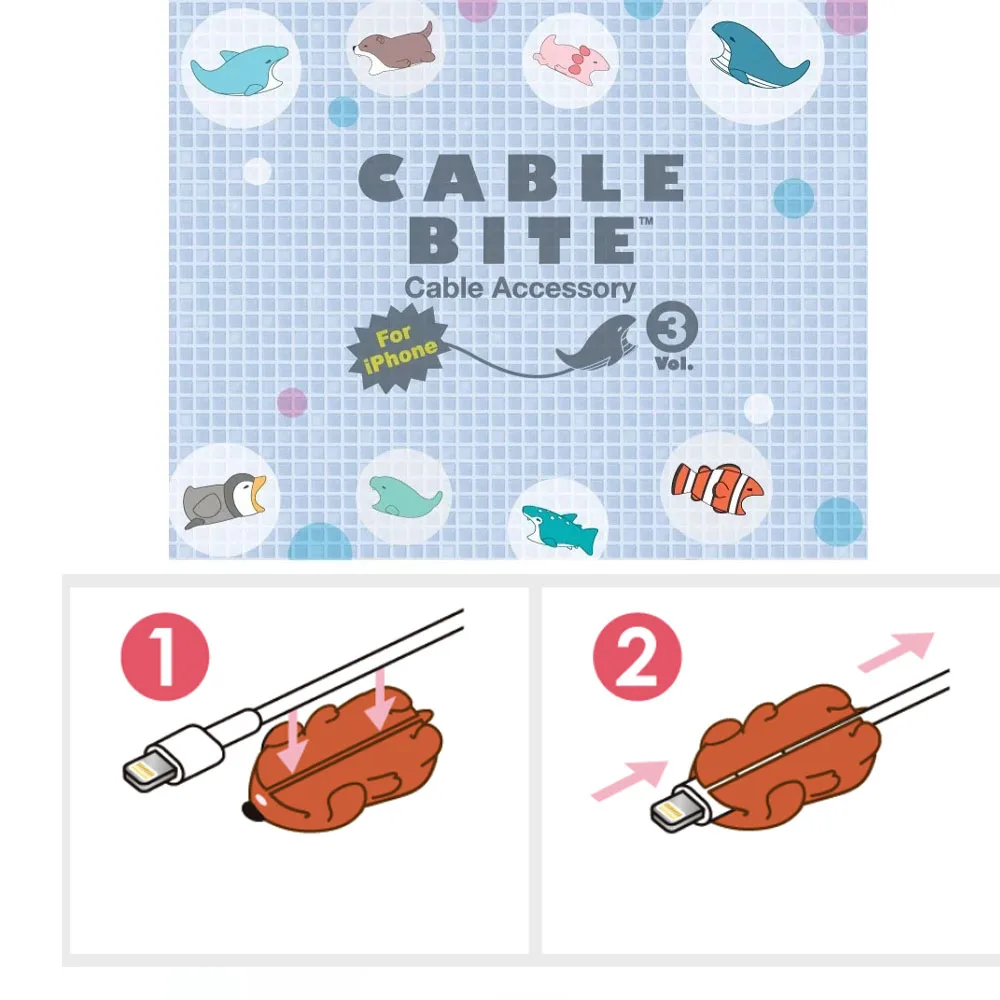 CABLE BITE™
Cable Accessory

For iPhone

3
Vol.

1

2