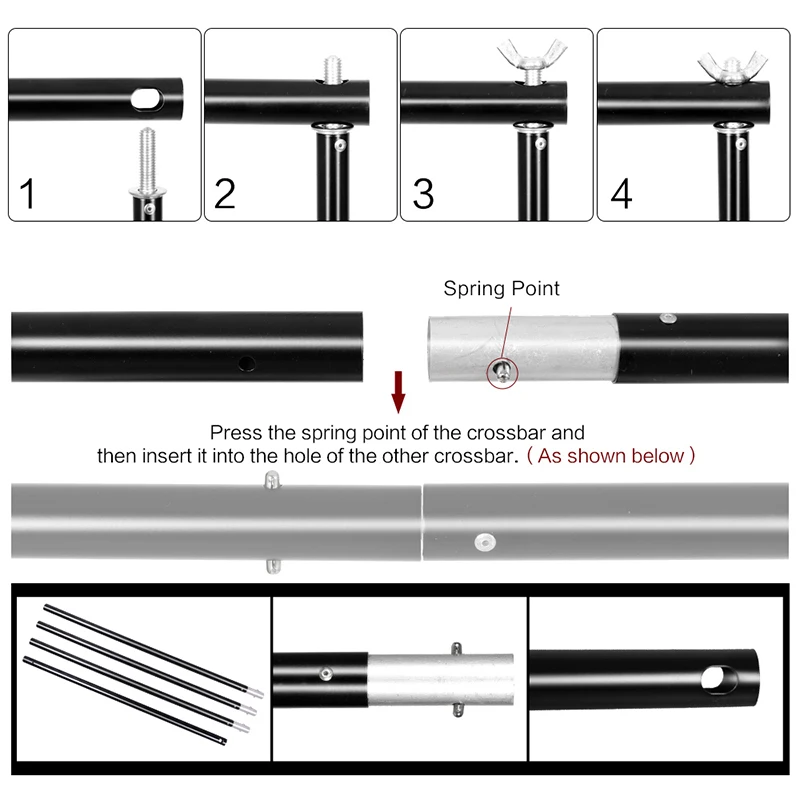 1

2

3

4

Spring Point

Press the spring point of the crossbar and then insert it into the hole of the other crossbar. ( As shown below )