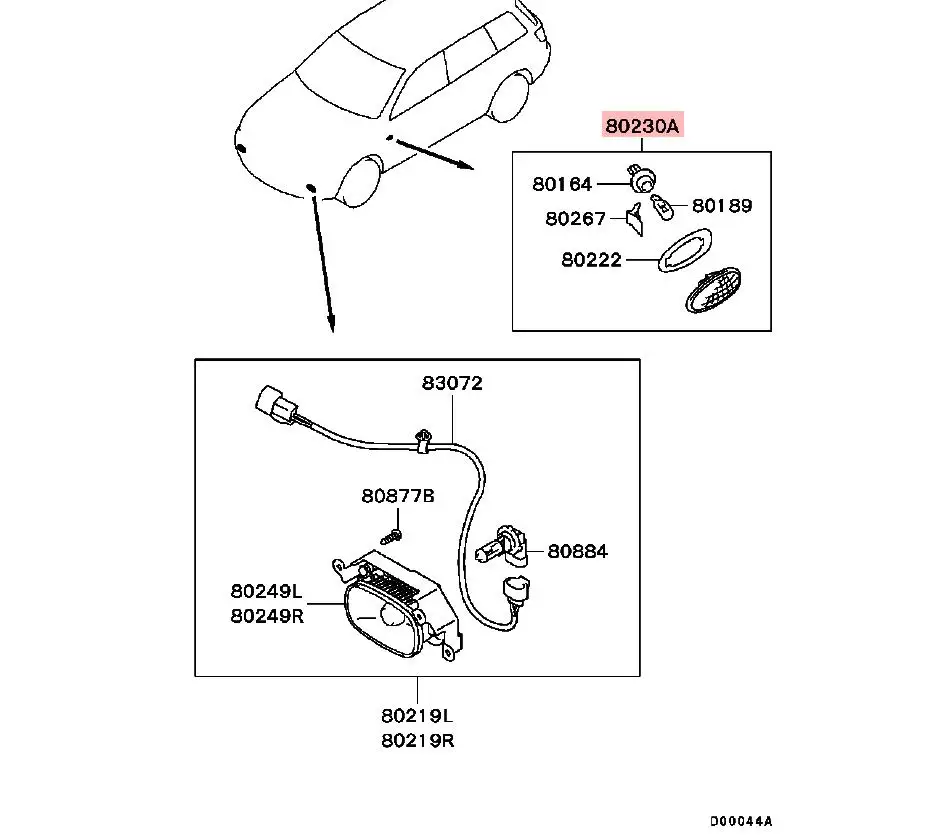 80230A

80164

80189

80267

80222

83072

80877B

80884

80249L
80249R

80219L
80219R

D00044A