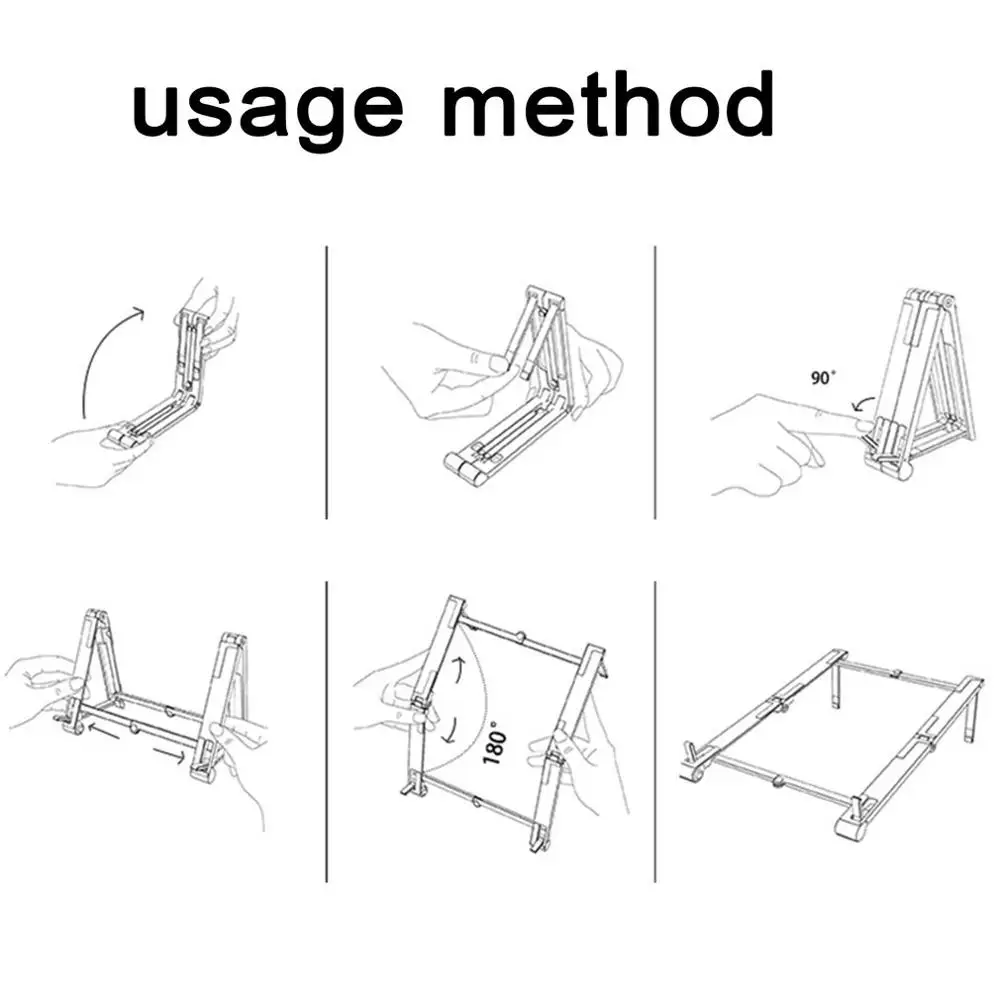 usage method

90°

180°