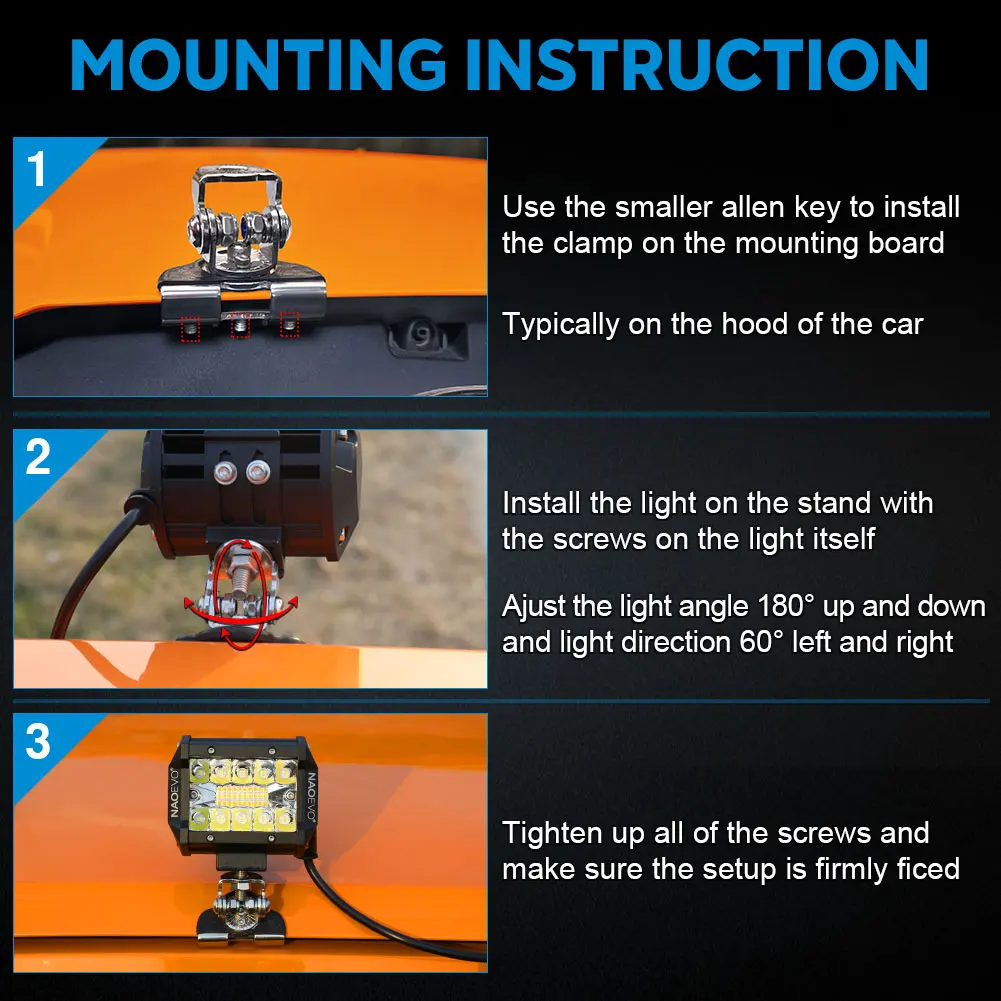 MOUNTING INSTRUCTION

1

Use the smaller allen key to install the clamp on the mounting board

Typically on the hood of the car

2

Install the light on the stand with the screws on the light itself

Ajust the light angle 180° up and down and light direction 60° left and right

3

NAOEVO

NAOEVO

Tighten up all of the screws and make sure the setup is firmly ficed