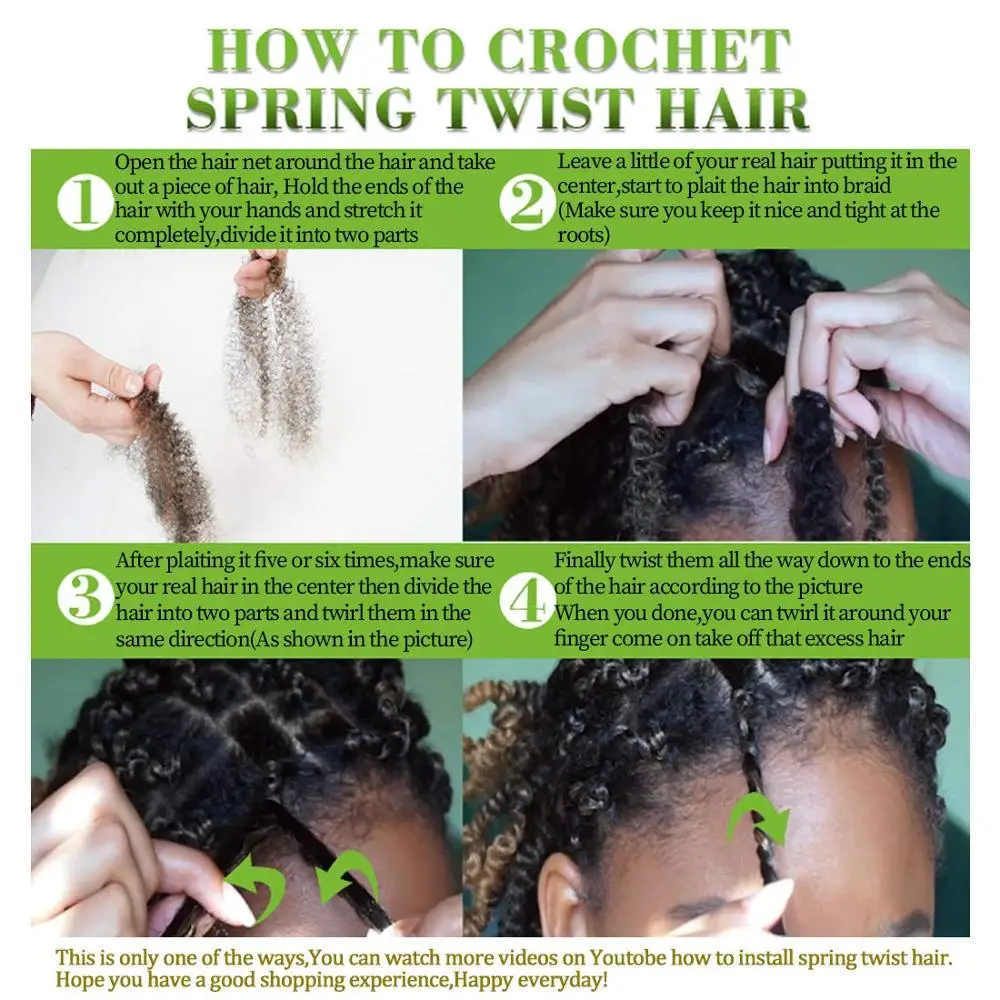 HOW TO CROCHET SPRING TWIST HAIR

1 Open the hair net around the hair and take out a piece of hair, Hold the ends of the hair with your hands and stretch it completely,divide it into two parts

2 Leave a little of your real hair putting it in the center,start to plait the hair into braid (Make sure you keep it nice and tight at the roots)

3 After plaiting it five or six times,make sure your real hair in the center then divide the hair into two parts and twirl them in the same direction(As shown in the picture)

4 Finally twist them all the way down to the ends of the hair according to the picture When you done,you can twirl it around your finger come on take off that excess hair

This is only one of the ways,You can watch more videos on Youtobe how to install spring twist hair. Hope you have a good shopping experience,Happy everyday!