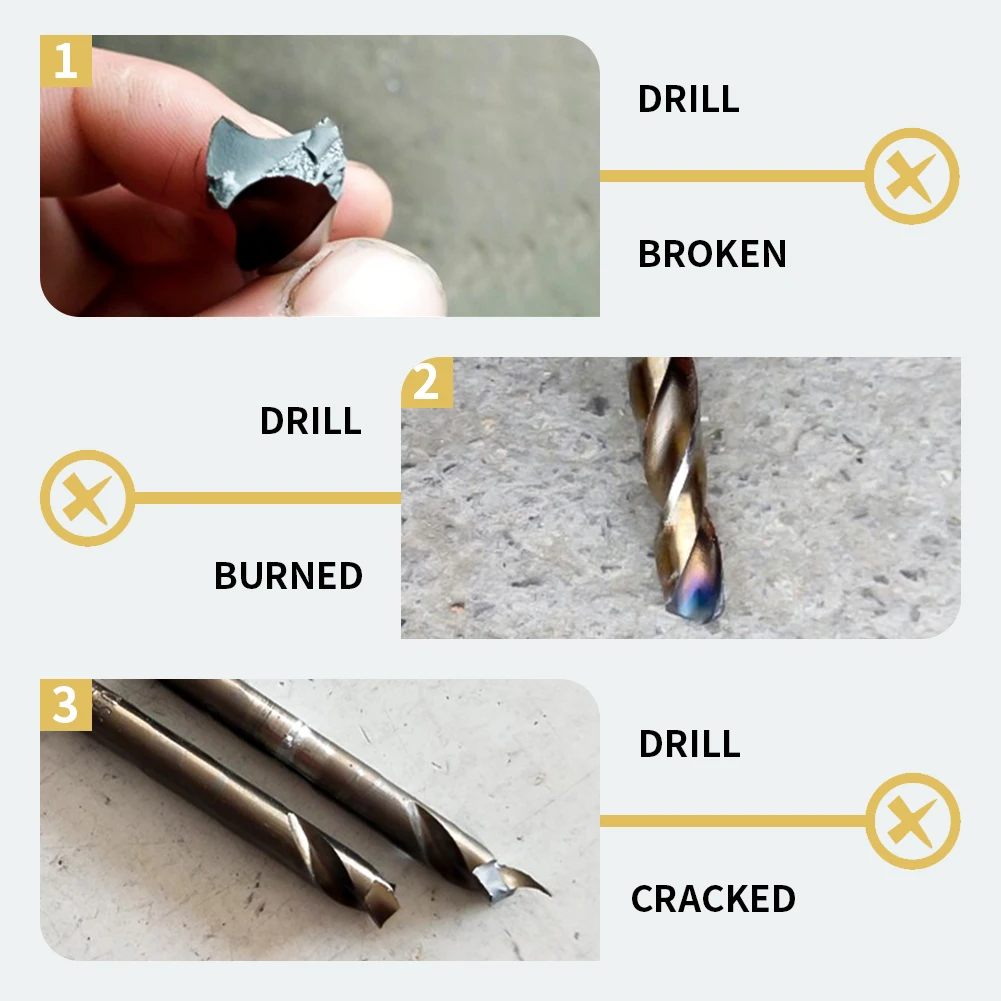 1

DRILL

BROKEN

2

DRILL

BURNED

3

DRILL

CRACKED