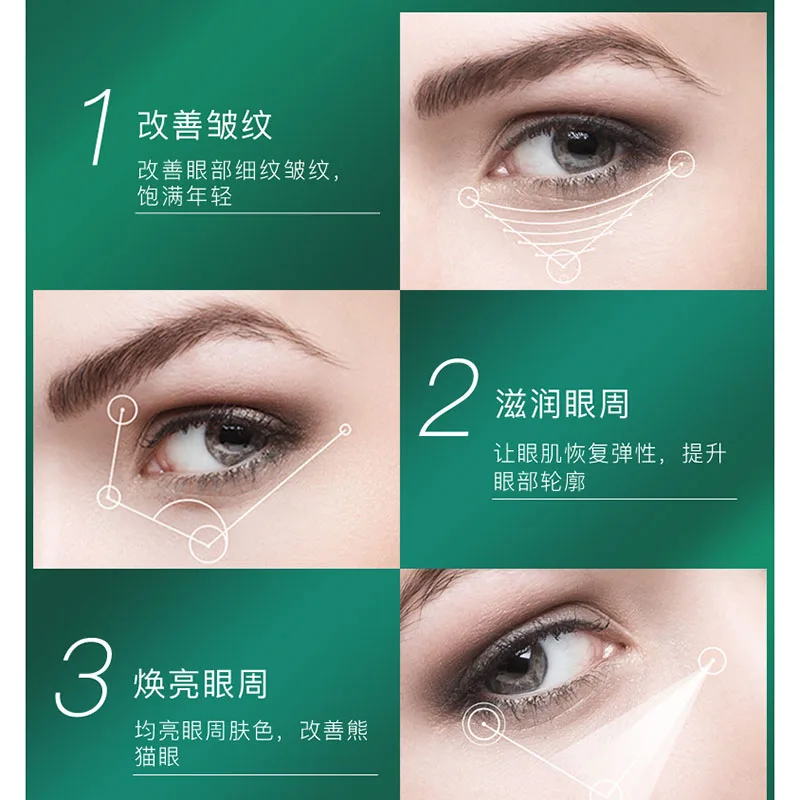 1 改善皱纹

改善眼部细纹皱纹，饱满年轻

2 滋润眼周

让眼肌恢复弹性，提升眼部轮廓

3 焕亮眼周

均亮眼周肤色，改善熊猫眼