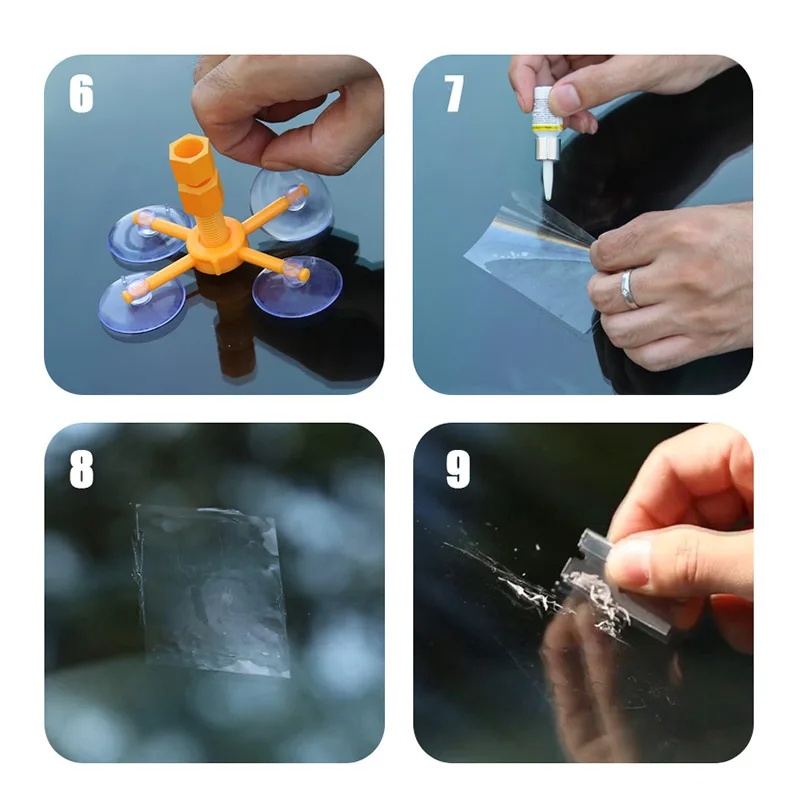 6

7

8

9