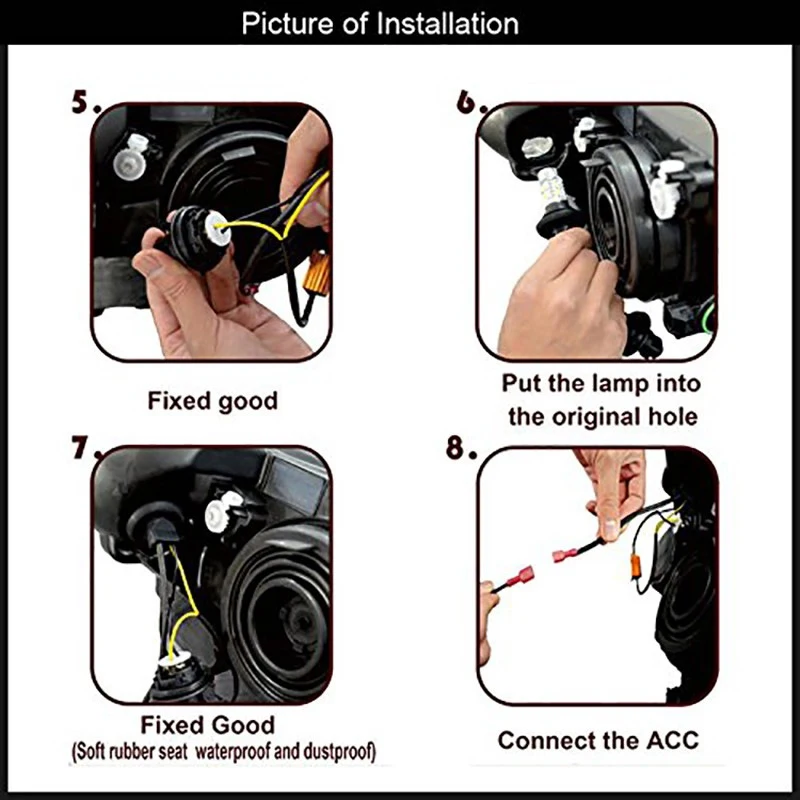 Picture of Installation

5.

Fixed good

6.

Put the lamp into the original hole

7.

Fixed Good
(Soft rubber seat waterproof and dustproof)

8.

Connect the ACC