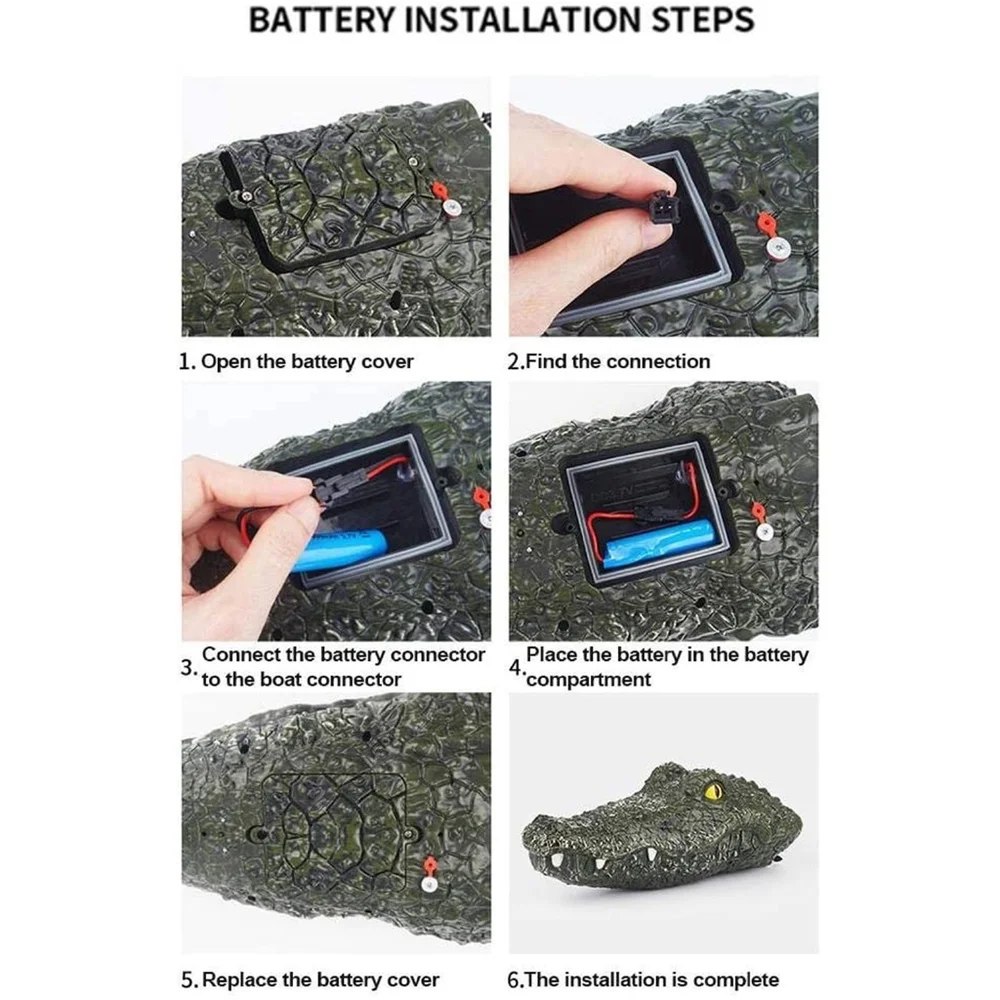 BATTERY INSTALLATION STEPS

1. Open the battery cover

2.Find the connection

3. Connect the battery connector to the boat connector

4. Place the battery in the battery compartment

5. Replace the battery cover

6.The installation is complete