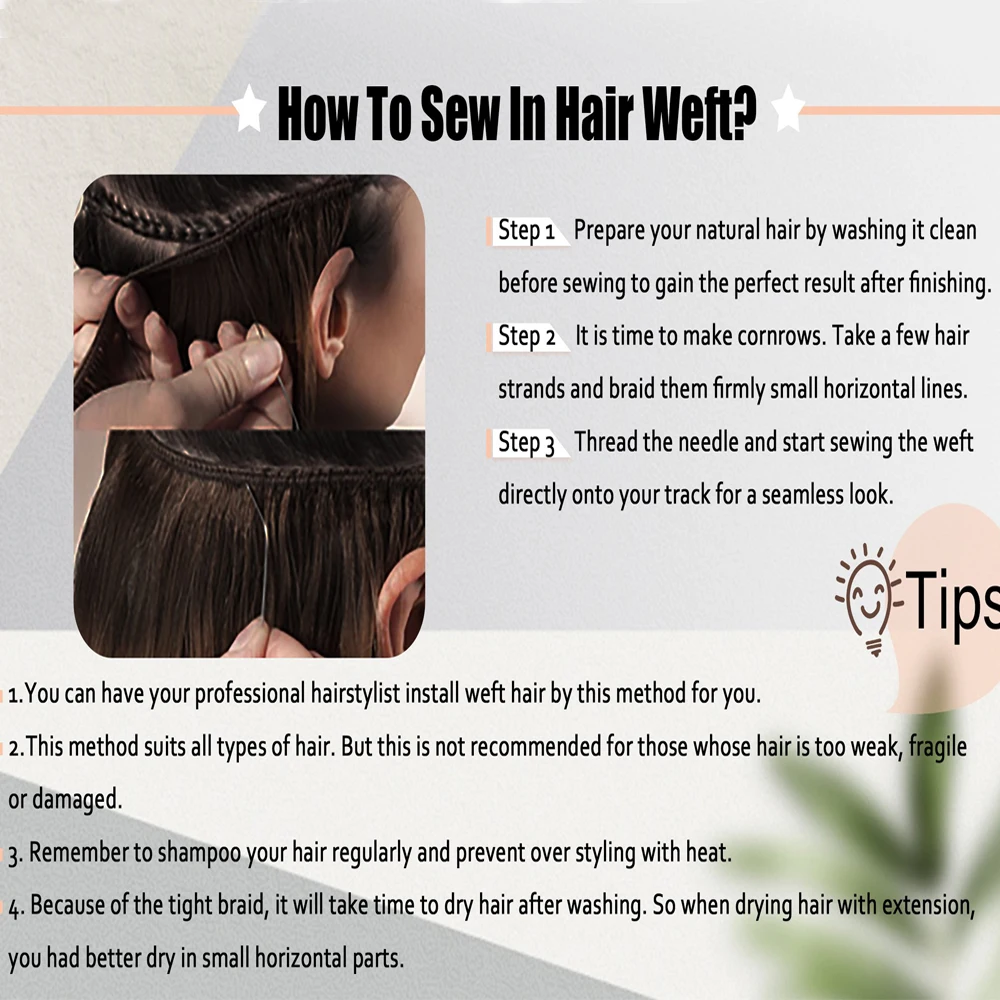 How To Sew In Hair Weft?

Step 1 Prepare your natural hair by washing it clean before sewing to gain the perfect result after finishing.

Step 2 It is time to make cornrows. Take a few hair strands and braid them firmly small horizontal lines.

Step 3 Thread the needle and start sewing the weft directly onto your track for a seamless look.

Tips

1.You can have your professional hairstylist install weft hair by this method for you.

2.This method suits all types of hair. But this is not recommended for those whose hair is too weak, fragile or damaged.

3. Remember to shampoo your hair regularly and prevent over styling with heat.

4. Because of the tight braid, it will take time to dry hair after washing. So when drying hair with extension, you had better dry in small horizontal parts.