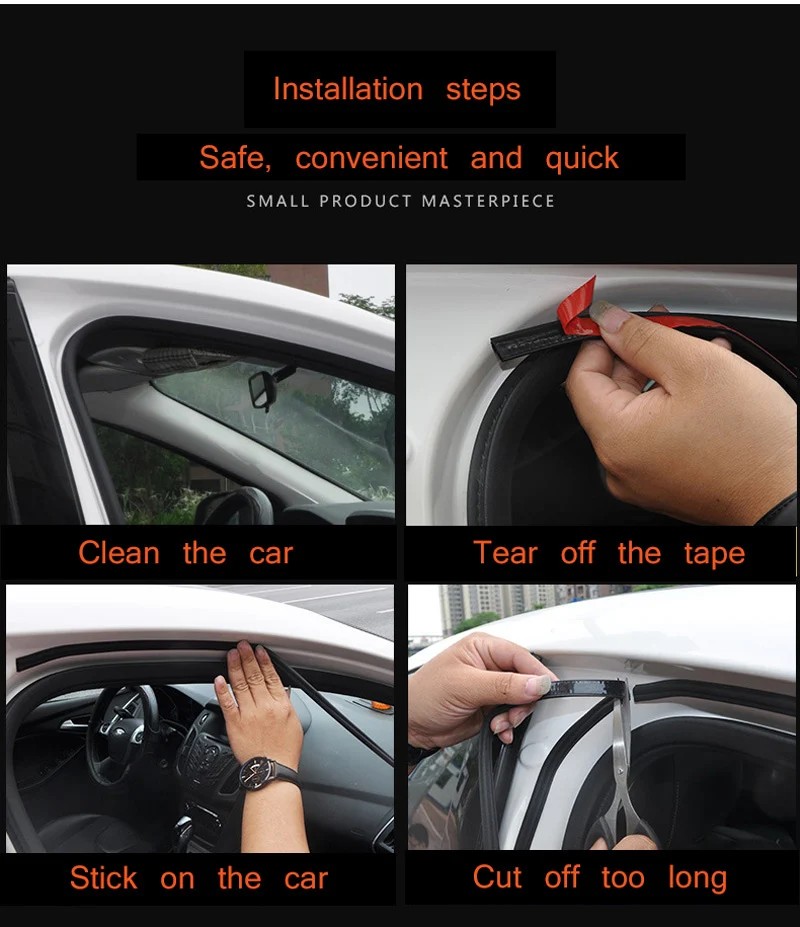 Installation steps

Safe, convenient and quick

SMALL PRODUCT MASTERPIECE

Clean the car

Tear off the tape

Stick on the car

Cut off too long