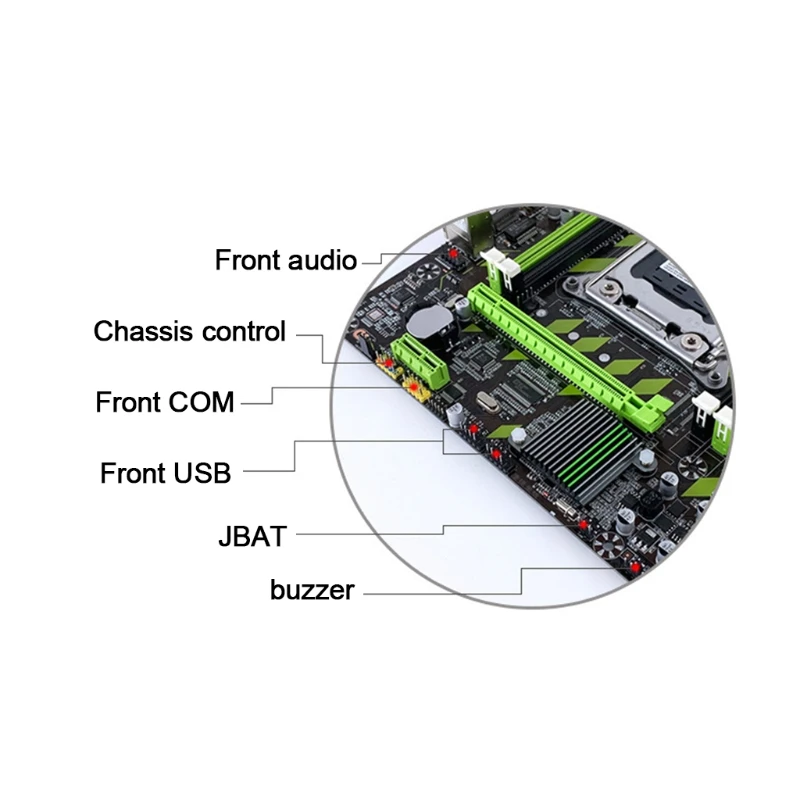 Front audio
Chassis control
Front COM
Front USB
JBAT
buzzer