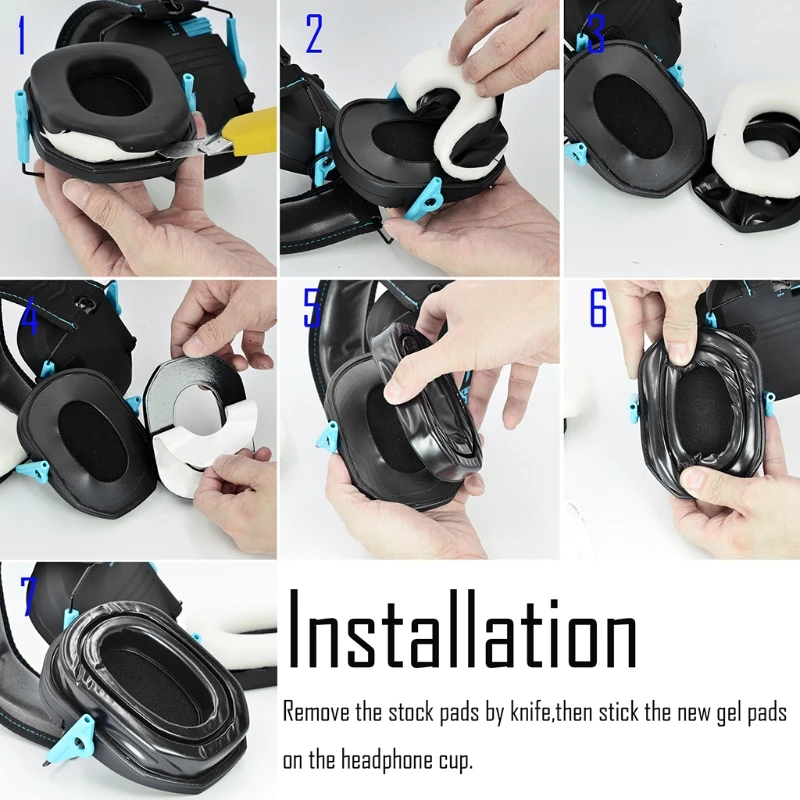 1

2

3

4

5

6

7

Installation

Remove the stock pads by knife,then stick the new gel pads on the headphone cup.