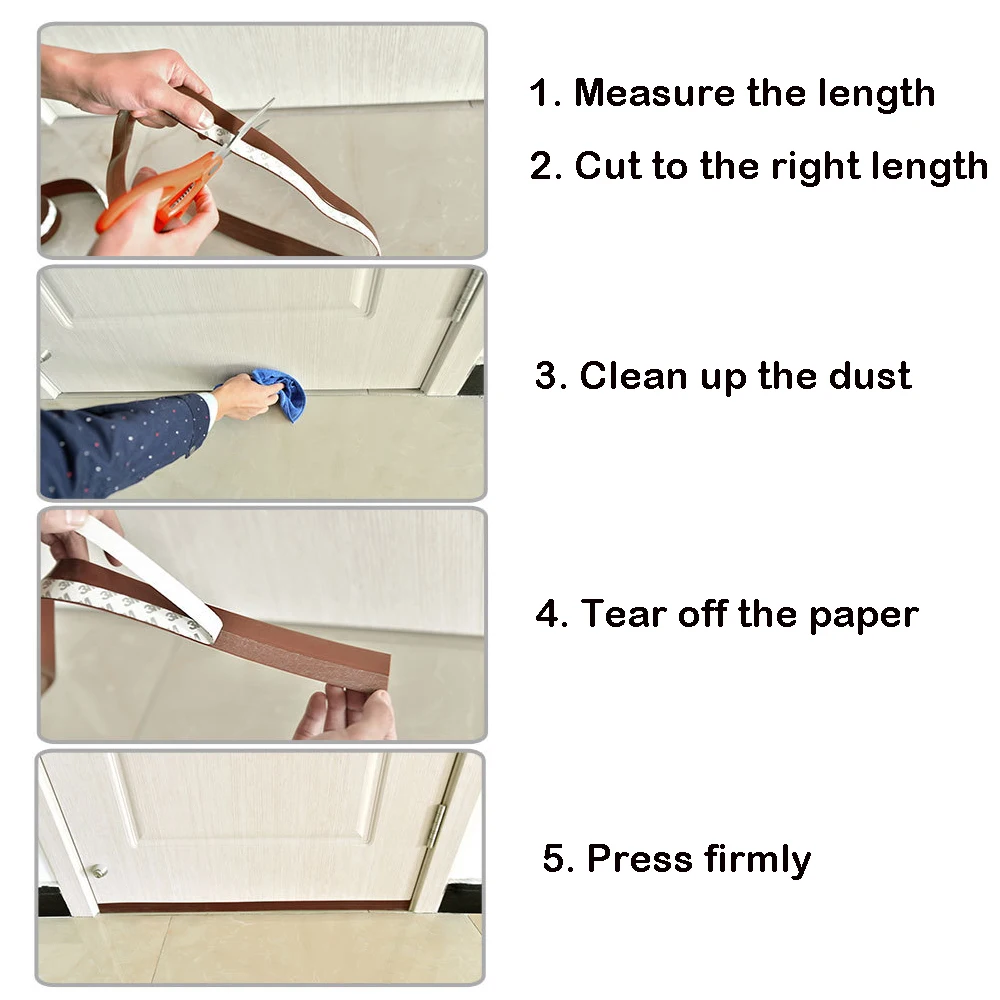 1. Measure the length

2. Cut to the right length

3. Clean up the dust

4. Tear off the paper

5. Press firmly