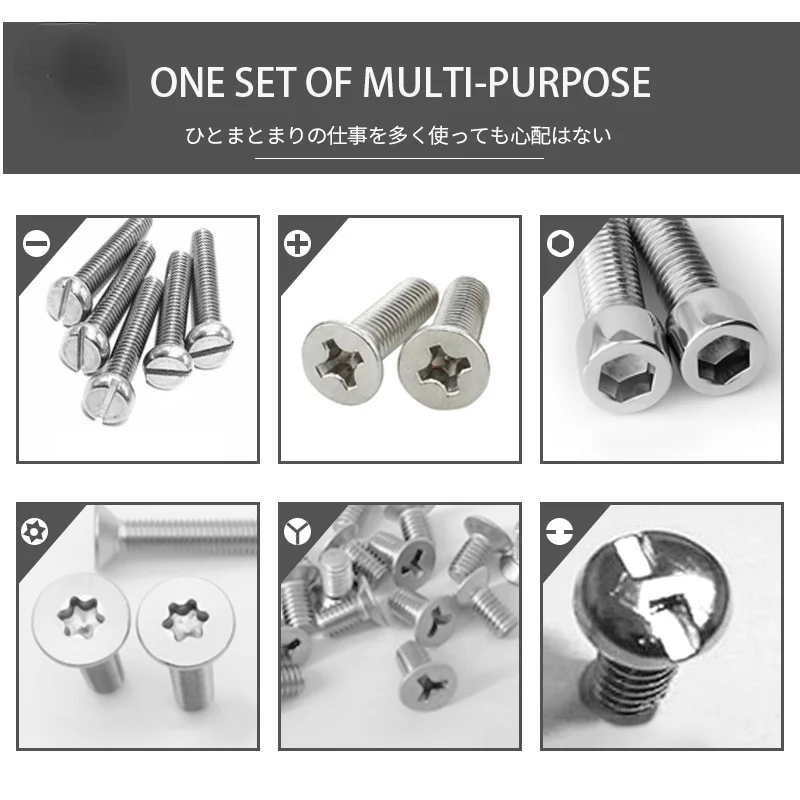 ONE SET OF MULTI-PURPOSE

ひとまとまりの仕事を多く使っても心配はない