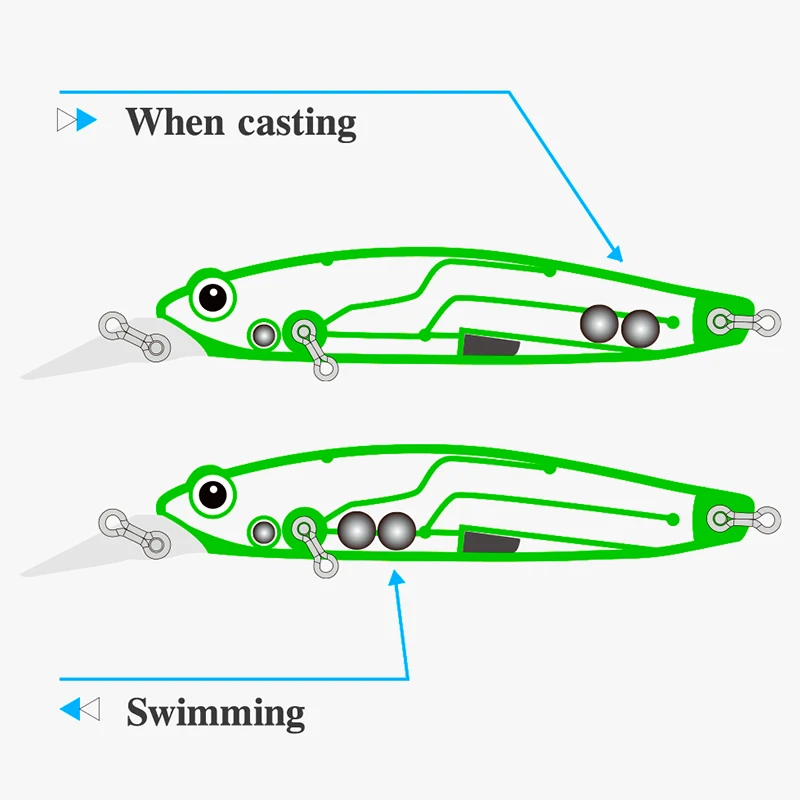 When casting

Swimming