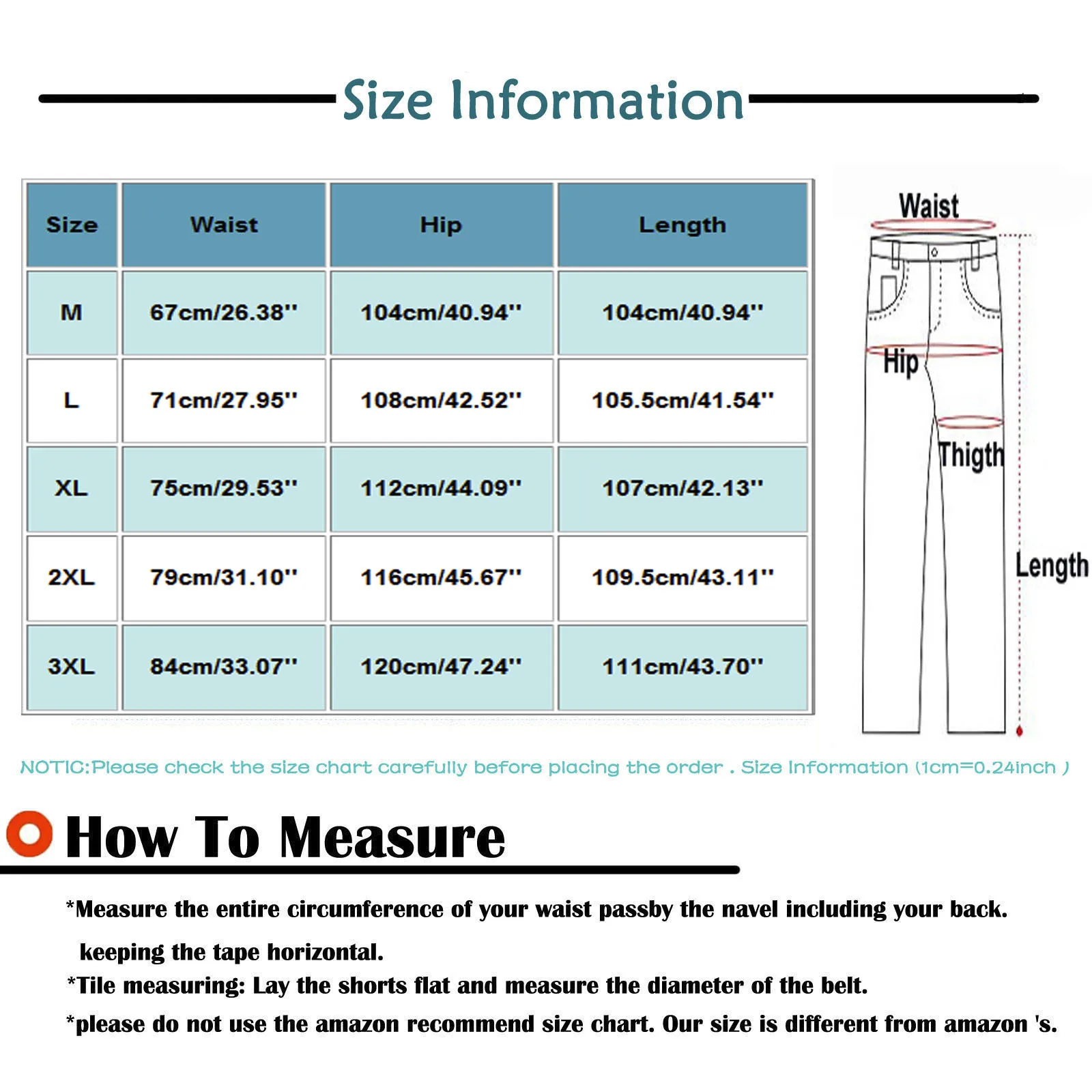 Size Information

| Size | Waist | Hip | Length |
|---|---|---|---|
| M | 67cm/26.38'' | 104cm/40.94'' | 104cm/40.94'' |
| L | 71cm/27.95'' | 108cm/42.52'' | 105.5cm/41.54'' |
| XL | 75cm/29.53'' | 112cm/44.09'' | 107cm/42.13'' |
| 2XL | 79cm/31.10'' | 116cm/45.67'' | 109.5cm/43.11'' |
| 3XL | 84cm/33.07'' | 120cm/47.24'' | 111cm/43.70'' |

Waist
Hip
Thigth
Length

NOTIC:Please check the size chart carefully before placing the order . Size Information (1cm=0.24inch )

How To Measure

*Measure the entire circumference of your waist passby the navel including your back. keeping the tape horizontal.
*Tile measuring: Lay the shorts flat and measure the diameter of the belt.
*please do not use the amazon recommend size chart. Our size is different from amazon 's.