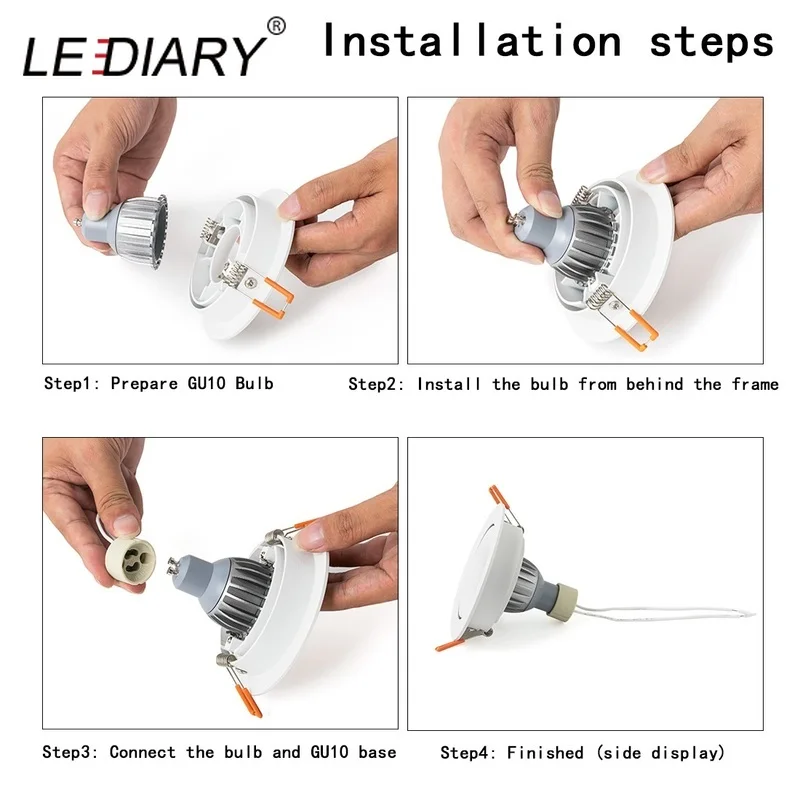 LEDIARY®

Installation steps

Step1: Prepare GU10 Bulb

Step2: Install the bulb from behind the frame

Step3: Connect the bulb and GU10 base

Step4: Finished (side display)