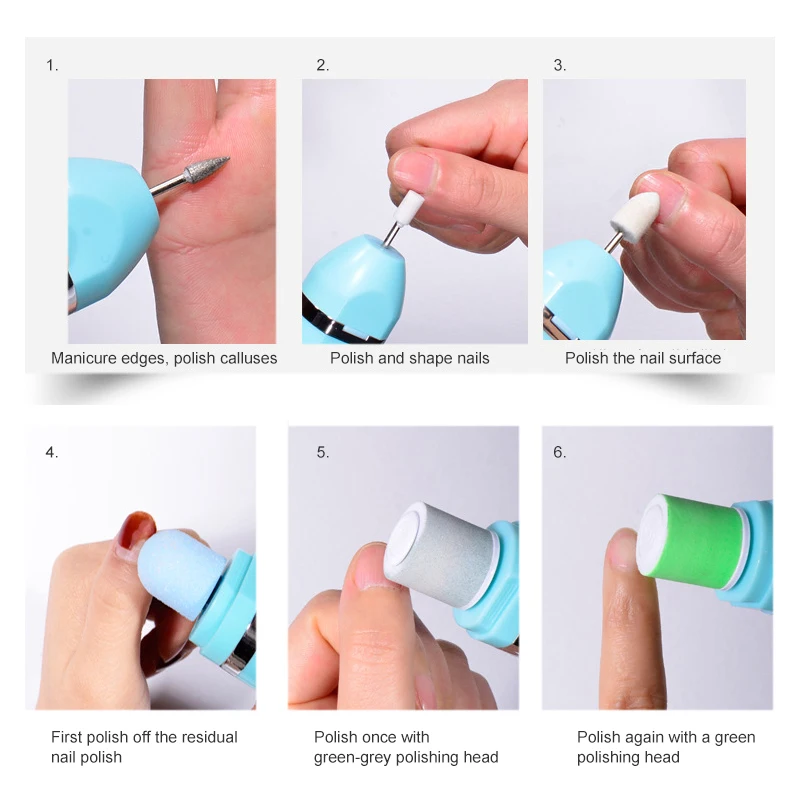 1.

Manicure edges, polish calluses

2.

Polish and shape nails

3.

Polish the nail surface

4.

First polish off the residual nail polish

5.

Polish once with green-grey polishing head

6.

Polish again with a green polishing head