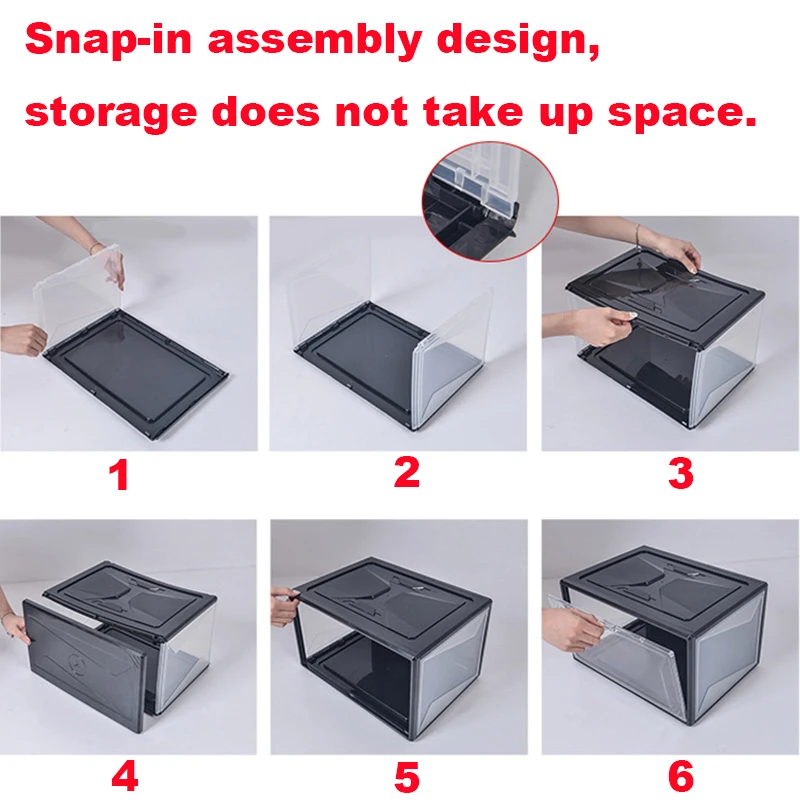 Snap-in assembly design,
storage does not take up space.

1

2

3

4

5

6