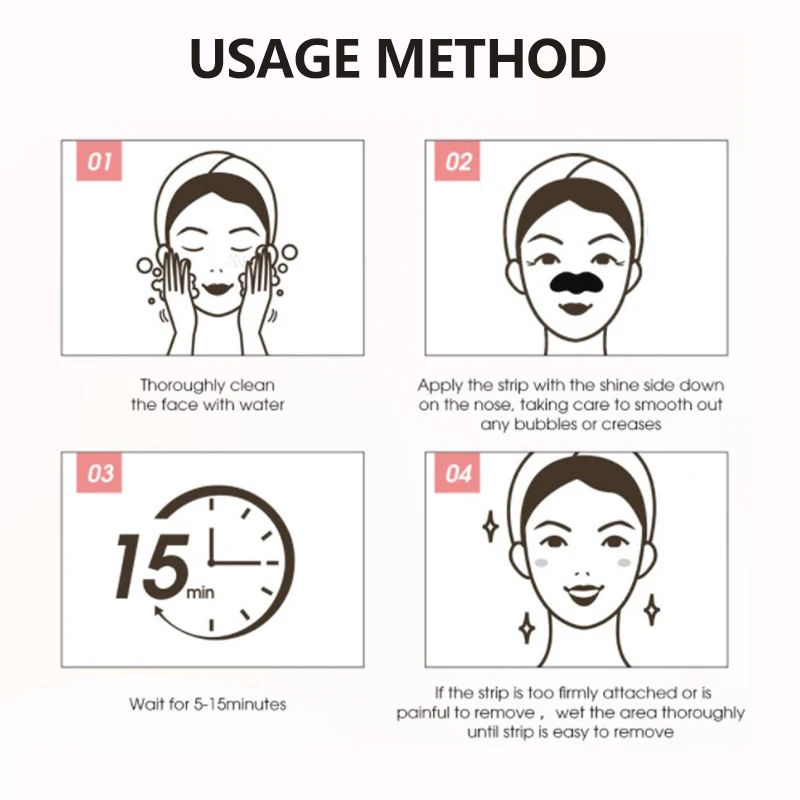 USAGE METHOD

01

Thoroughly clean the face with water

02

Apply the strip with the shine side down on the nose, taking care to smooth out any bubbles or creases

03

15 min

Wait for 5-15minutes

04

If the strip is too firmly attached or is painful to remove， wet the area thoroughly until strip is easy to remove