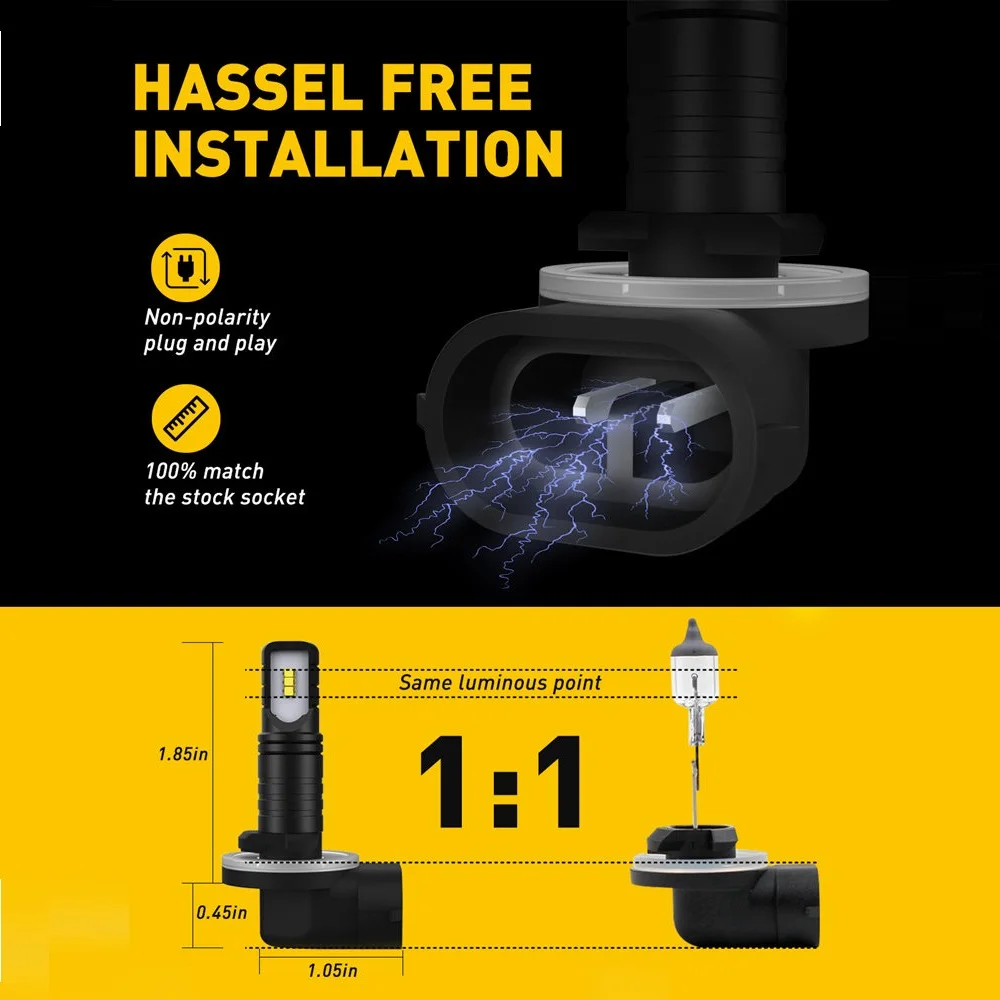 HASSEL FREE INSTALLATION

Non-polarity plug and play

100% match the stock socket

Same luminous point

1.85in

1:1

0.45in

1.05in