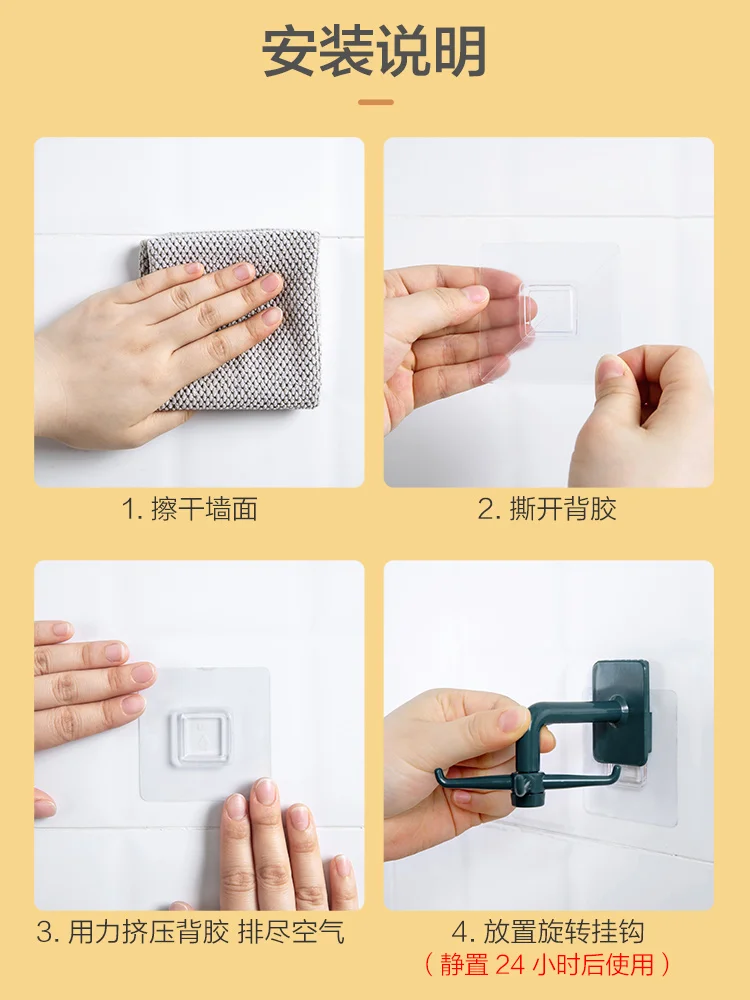 安装说明

1. 擦干墙面

2. 撕开背胶

3. 用力挤压背胶 排尽空气

4. 放置旋转挂钩
（静置 24 小时后使用）