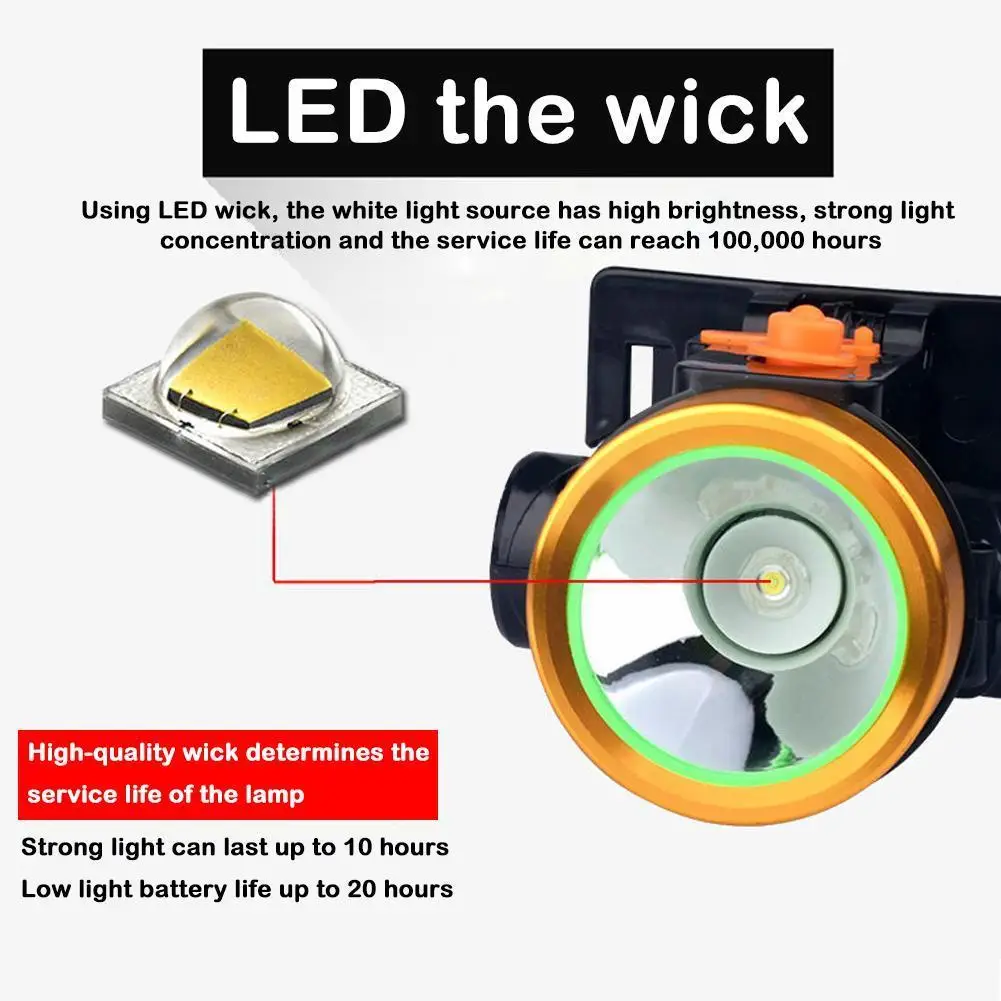 LED the wick

Using LED wick, the white light source has high brightness, strong light concentration and the service life can reach 100,000 hours

High-quality wick determines the service life of the lamp

Strong light can last up to 10 hours

Low light battery life up to 20 hours