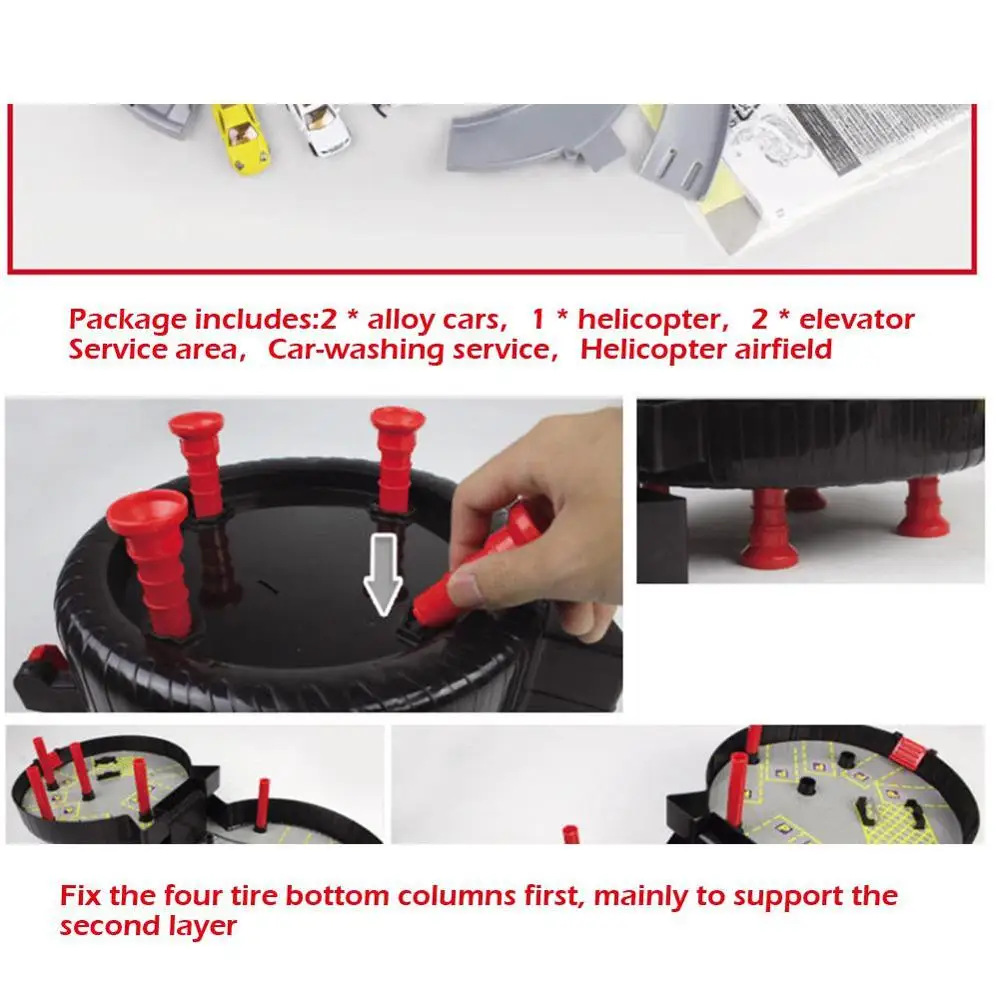 Package includes:2 * alloy cars, 1 * helicopter, 2 * elevator
Service area, Car-washing service, Helicopter airfield

Fix the four tire bottom columns first, mainly to support the second layer