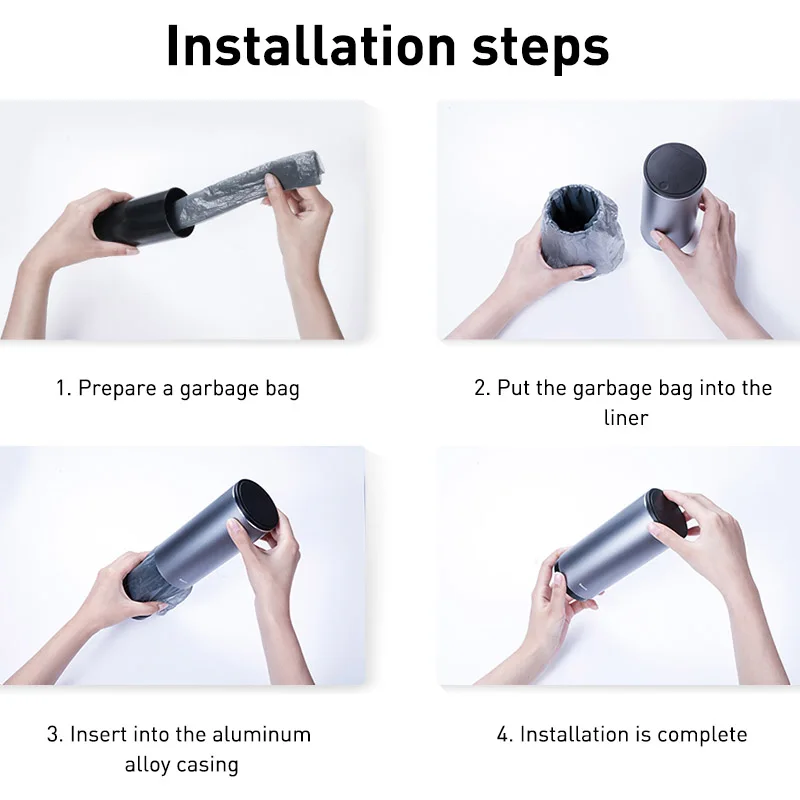 Installation steps

1. Prepare a garbage bag

2. Put the garbage bag into the liner

3. Insert into the aluminum alloy casing

4. Installation is complete