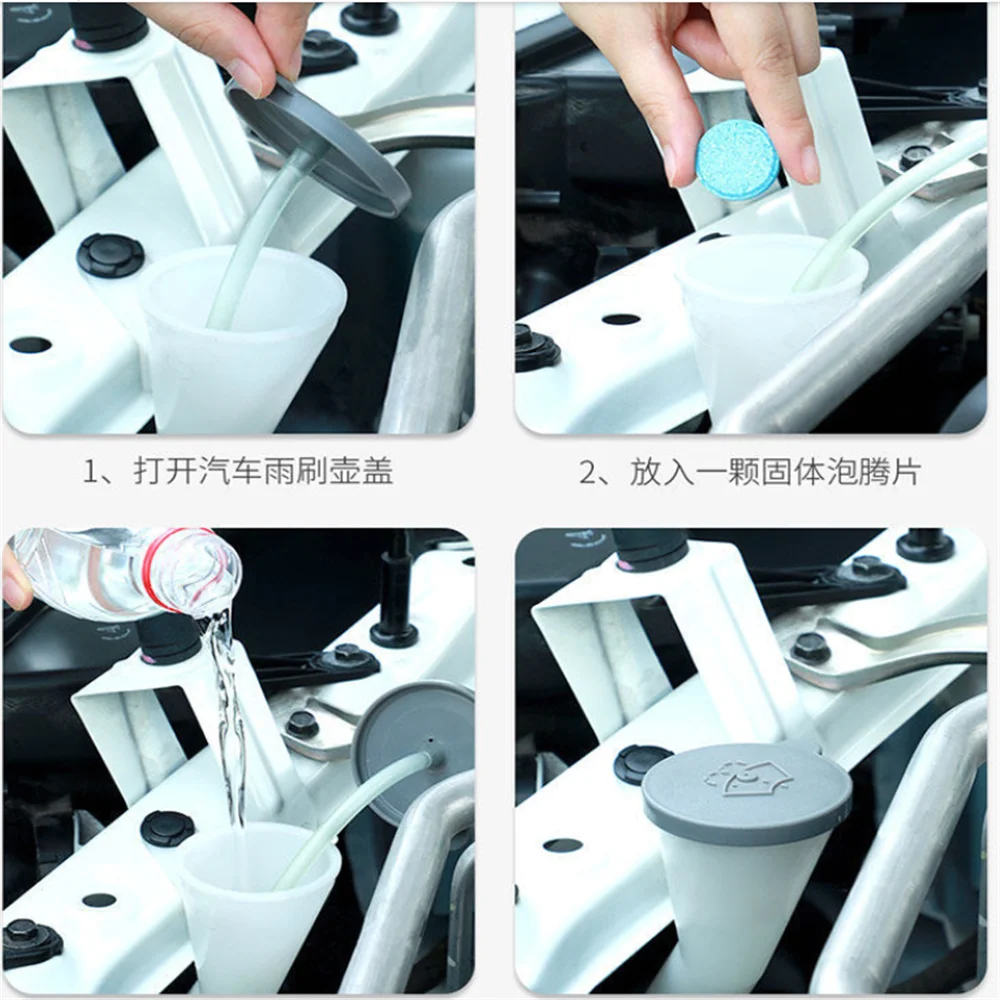 1、打开汽车雨刷壶盖

2、放入一颗固体泡腾片