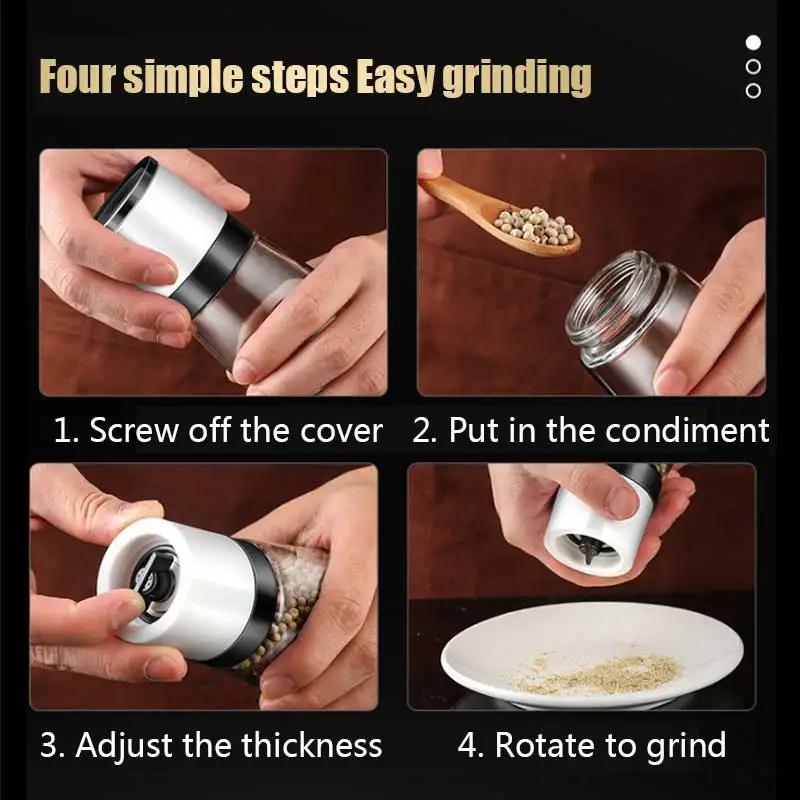 Four simple steps Easy grinding

1. Screw off the cover

2. Put in the condiment

3. Adjust the thickness

4. Rotate to grind