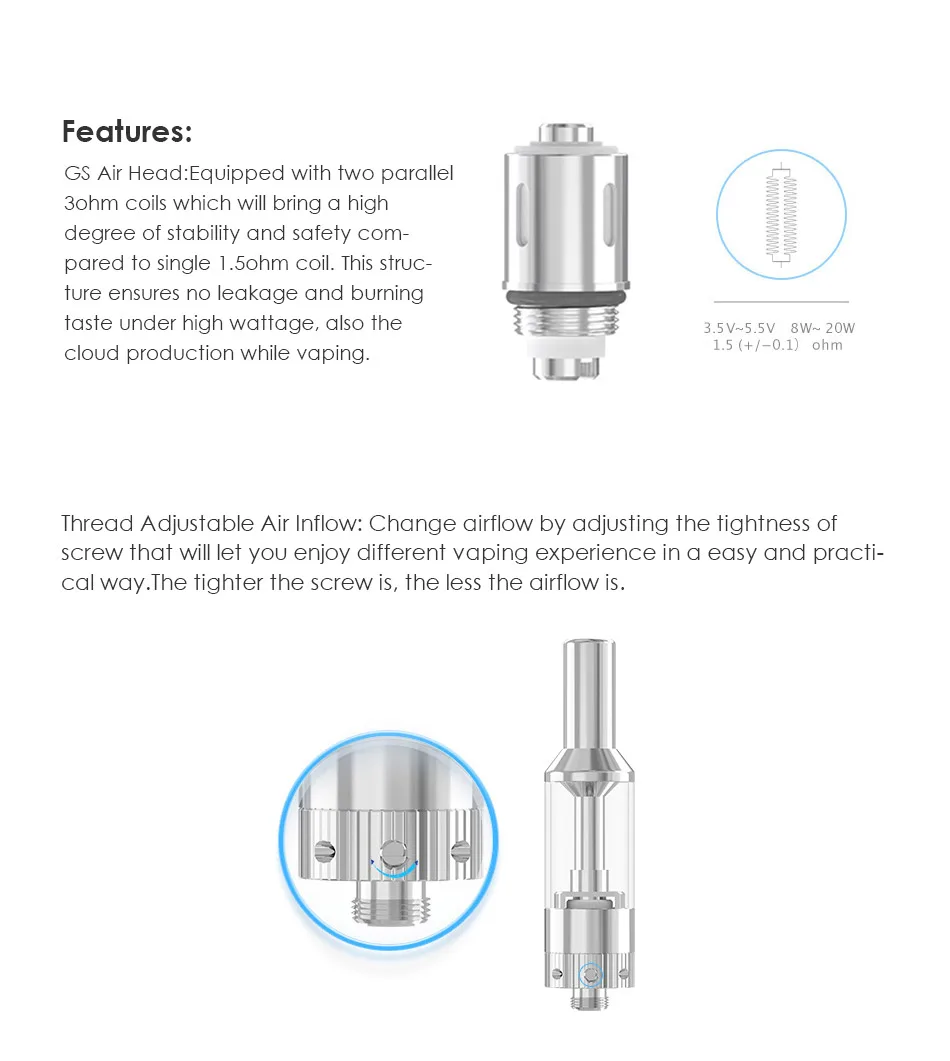 Features:

GS Air Head:Equipped with two parallel 3ohm coils which will bring a high degree of stability and safety compared to single 1.5ohm coil. This structure ensures no leakage and burning taste under high wattage, also the cloud production while vaping.

3.5V~5.5V 8W~ 20W
1.5 (+/−0.1) ohm

Thread Adjustable Air Inflow: Change airflow by adjusting the tightness of screw that will let you enjoy different vaping experience in a easy and practical way.The tighter the screw is, the less the airflow is.