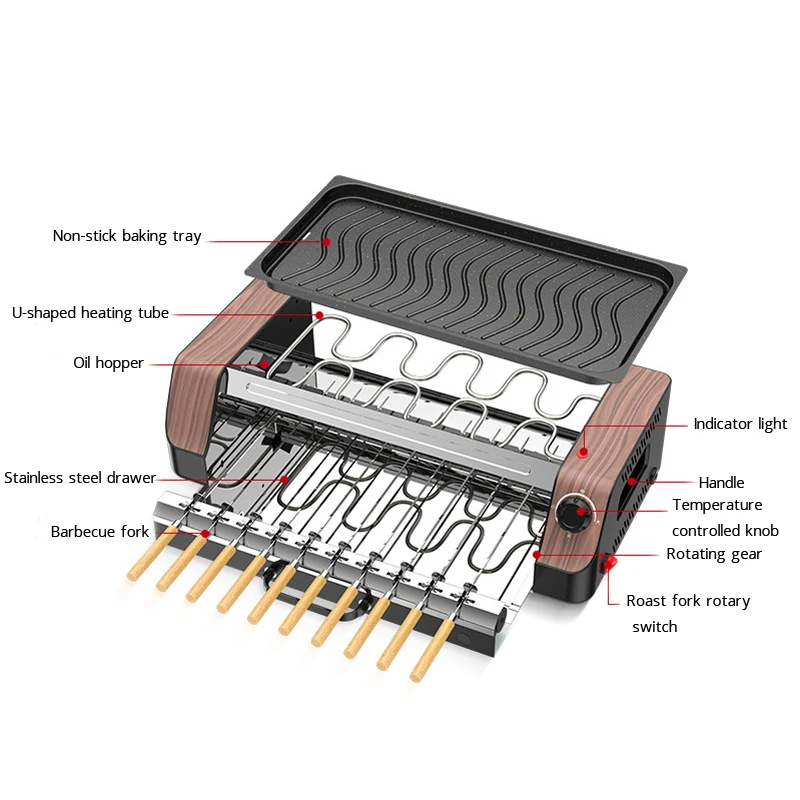 Non-stick baking tray
U-shaped heating tube
Oil hopper
Stainless steel drawer
Barbecue fork
Indicator light
Handle
Temperature controlled knob
Rotating gear
Roast fork rotary switch