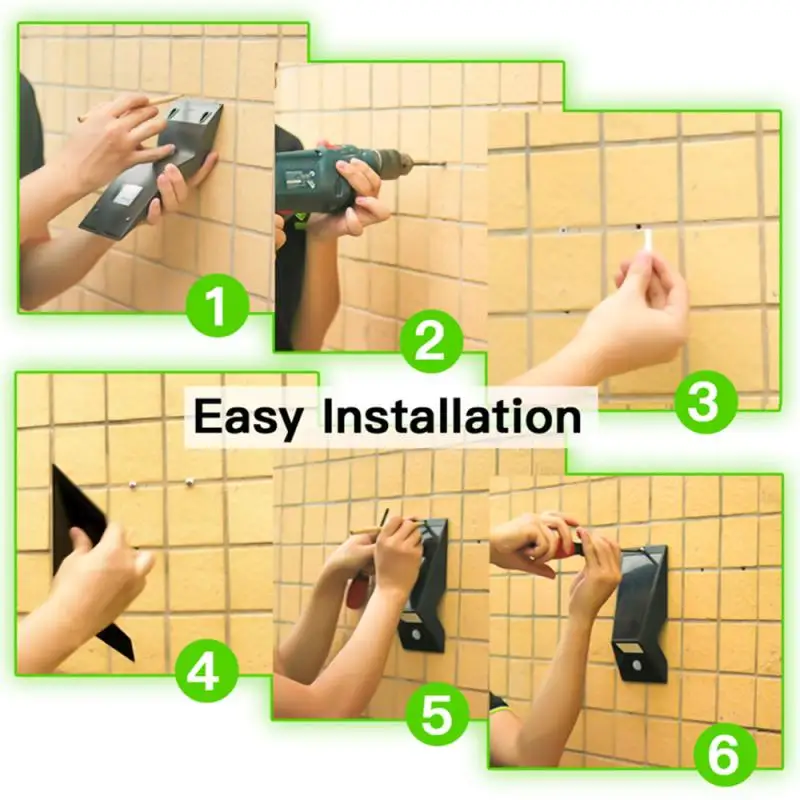 1

2

3

Easy Installation

4

5

6