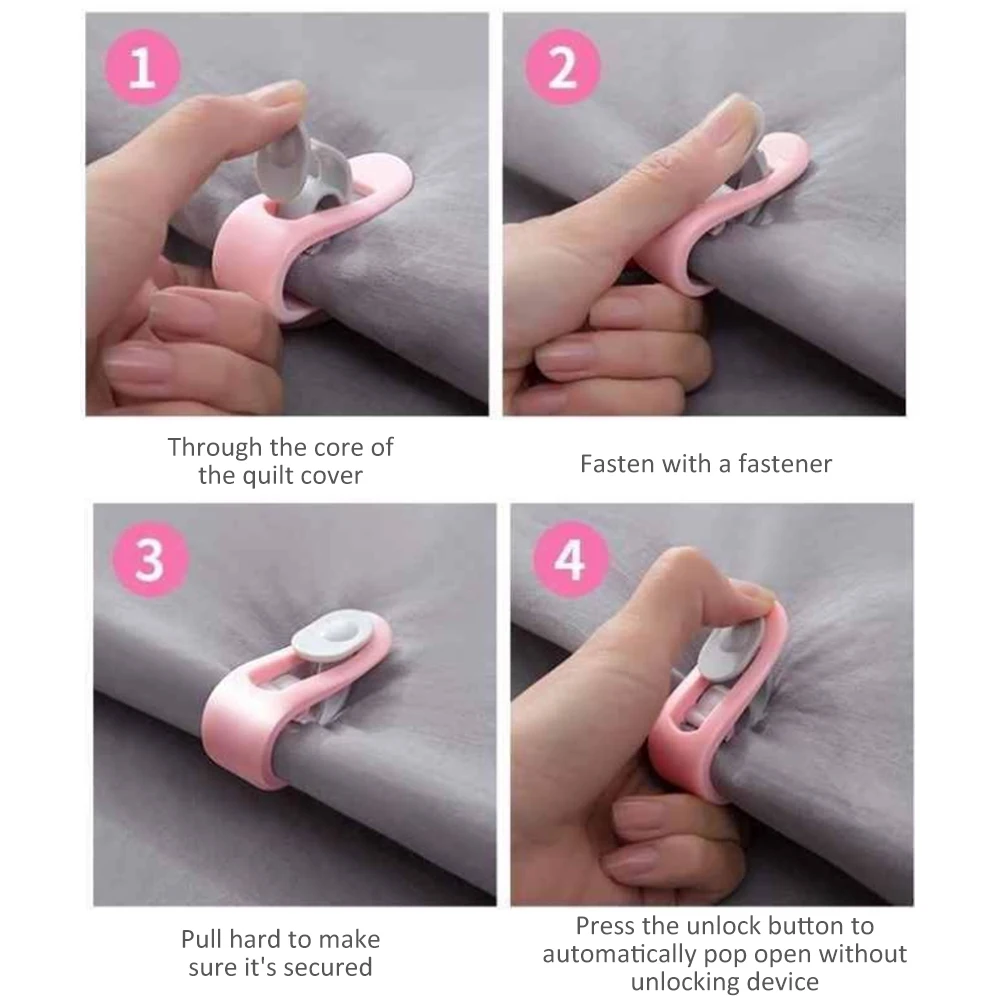 1

Through the core of the quilt cover

2

Fasten with a fastener

3

Pull hard to make sure it's secured

4

Press the unlock button to automatically pop open without unlocking device