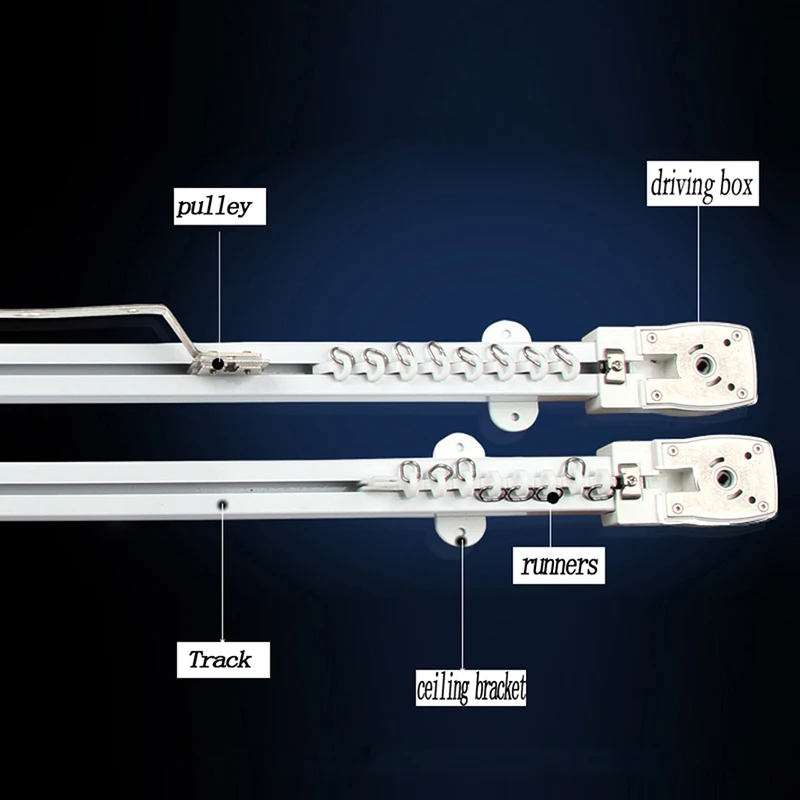 pulley

driving box

runners

Track

ceiling bracket