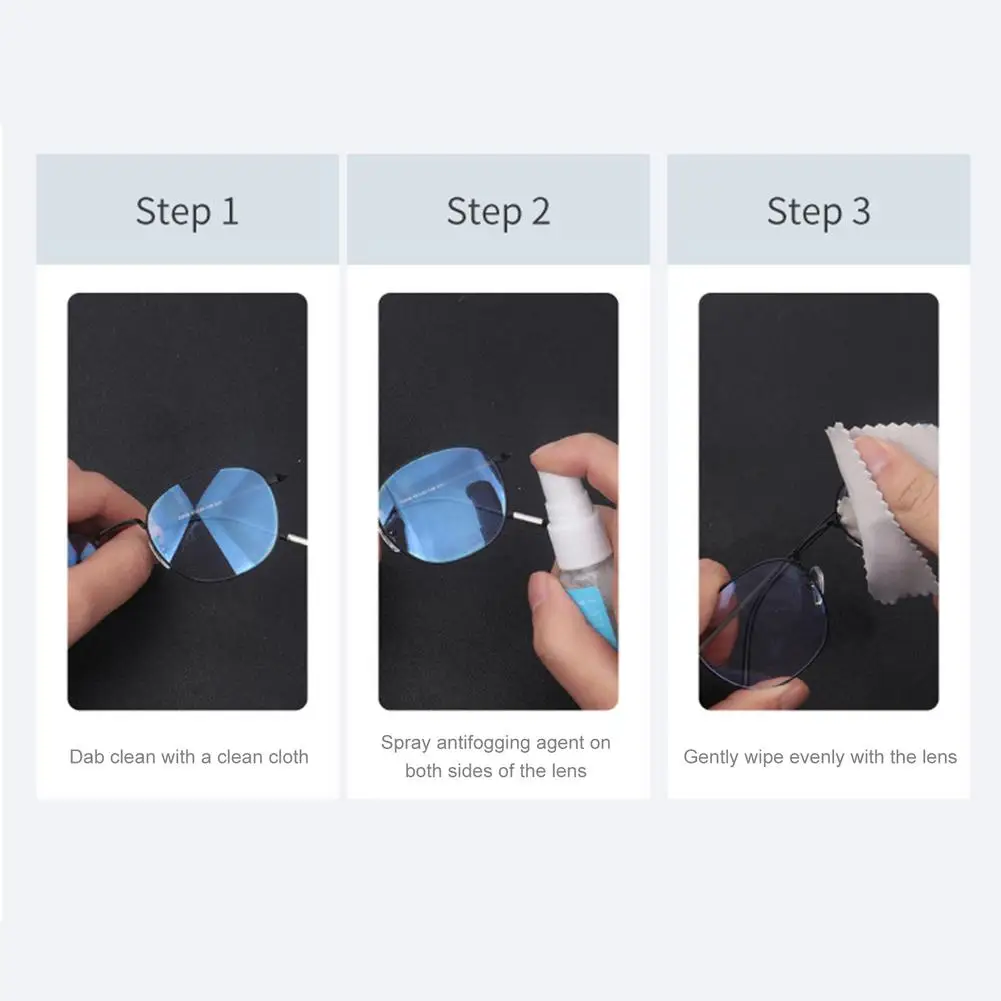 Step 1

Dab clean with a clean cloth

Step 2

Spray antifogging agent on both sides of the lens

Step 3

Gently wipe evenly with the lens