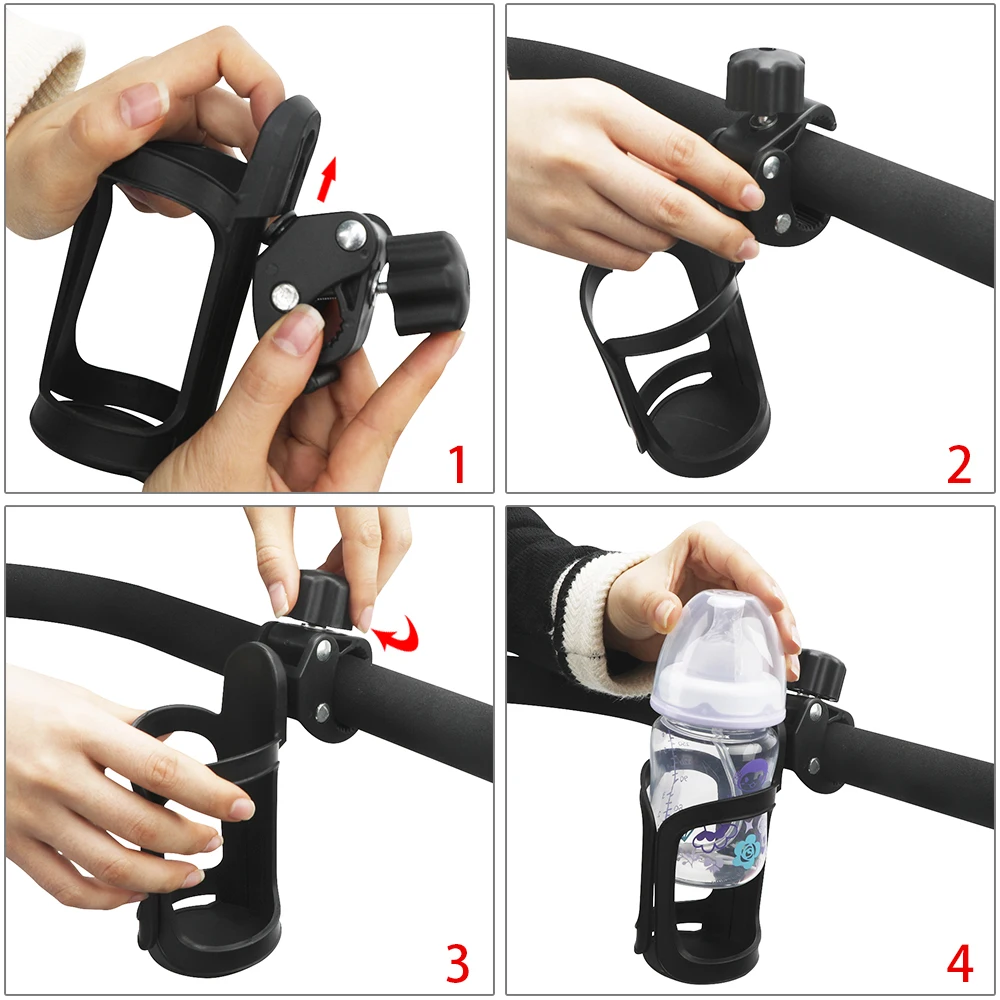 1

2

3

4