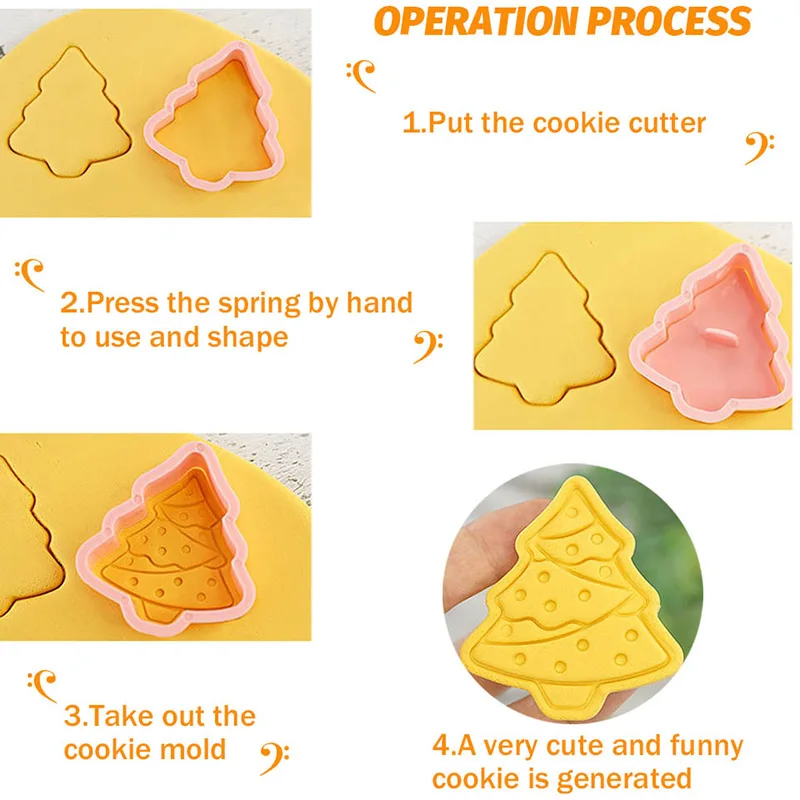 OPERATION PROCESS

1.Put the cookie cutter

2.Press the spring by hand to use and shape

3.Take out the cookie mold

4.A very cute and funny cookie is generated