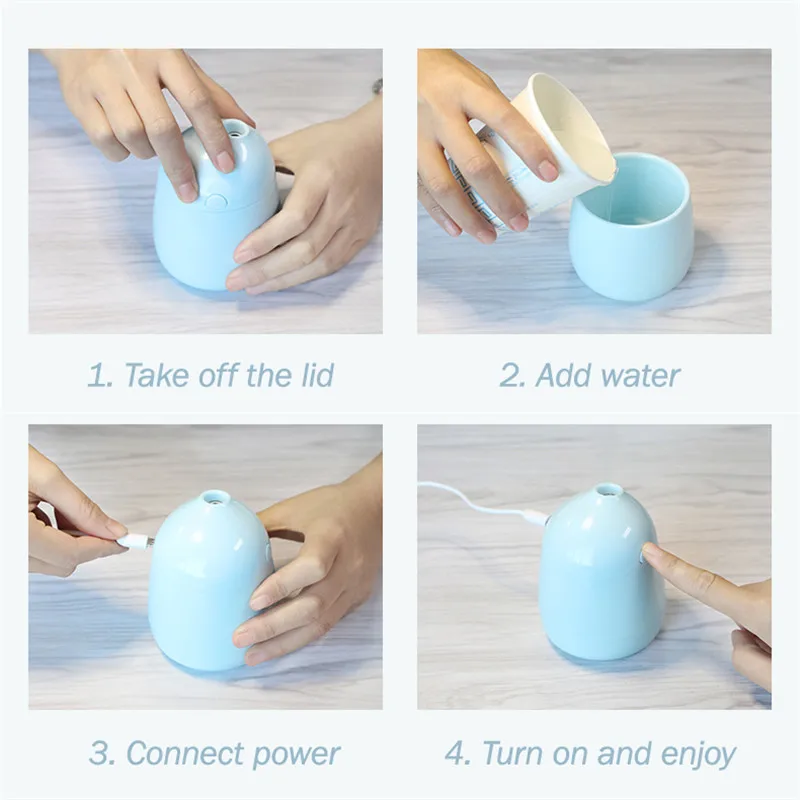 1. Take off the lid

2. Add water

3. Connect power

4. Turn on and enjoy