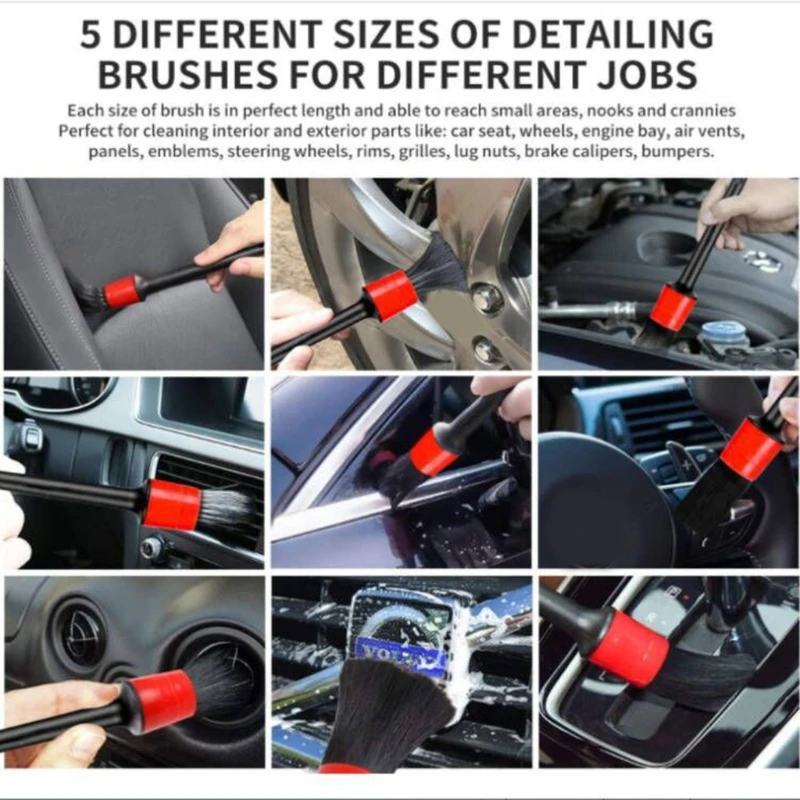 5 DIFFERENT SIZES OF DETAILING BRUSHES FOR DIFFERENT JOBS

Each size of brush is in perfect length and able to reach small areas, nooks and crannies Perfect for cleaning interior and exterior parts like: car seat, wheels, engine bay, air vents, panels, emblems, steering wheels, rims, grilles, lug nuts, brake calipers, bumpers.

VOLVO