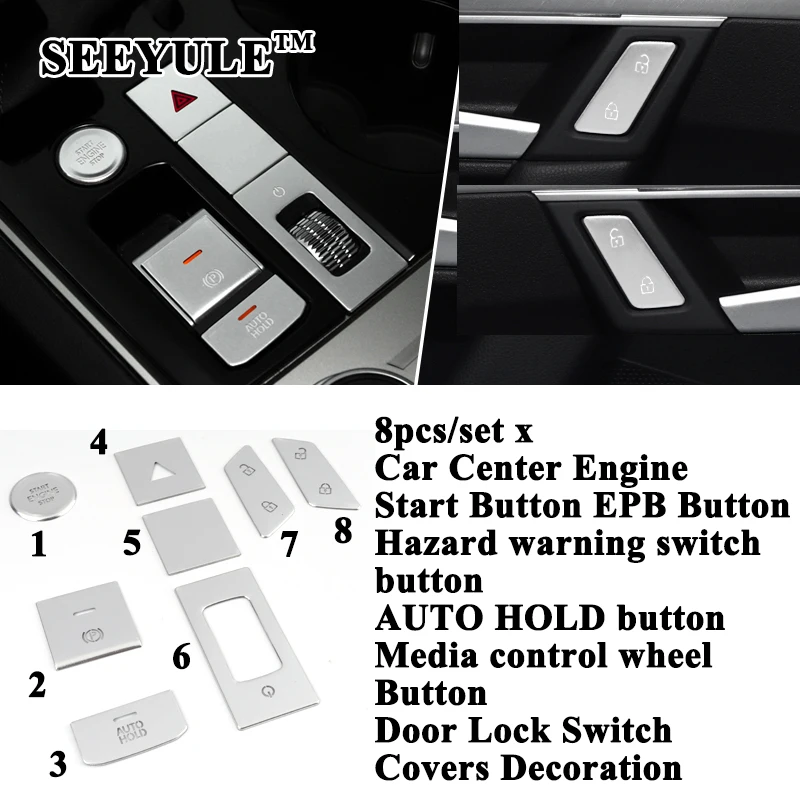 SEEYULE™

START ENGINE STOP

AUTO HOLD

4

START ENGINE STOP

1

5

7

8

2

6

AUTO HOLD

3

8pcs/set x
Car Center Engine
Start Button EPB Button
Hazard warning switch button
AUTO HOLD button
Media control wheel Button
Door Lock Switch
Covers Decoration