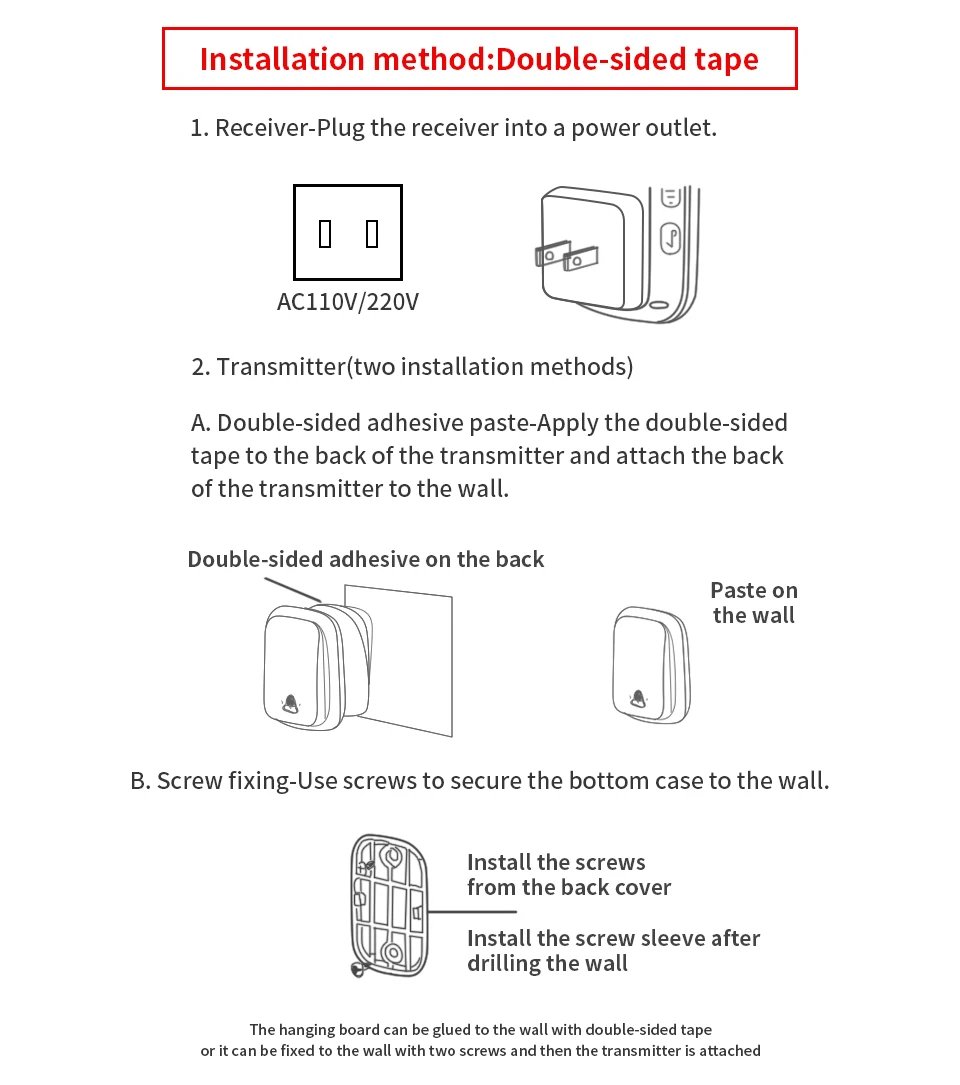 Installation method:Double-sided tape

1. Receiver-Plug the receiver into a power outlet.

AC110V/220V

2. Transmitter(two installation methods)

A. Double-sided adhesive paste-Apply the double-sided tape to the back of the transmitter and attach the back of the transmitter to the wall.

Double-sided adhesive on the back

Paste on the wall

B. Screw fixing-Use screws to secure the bottom case to the wall.

Install the screws from the back cover

Install the screw sleeve after drilling the wall

The hanging board can be glued to the wall with double-sided tape
or it can be fixed to the wall with two screws and then the transmitter is attached