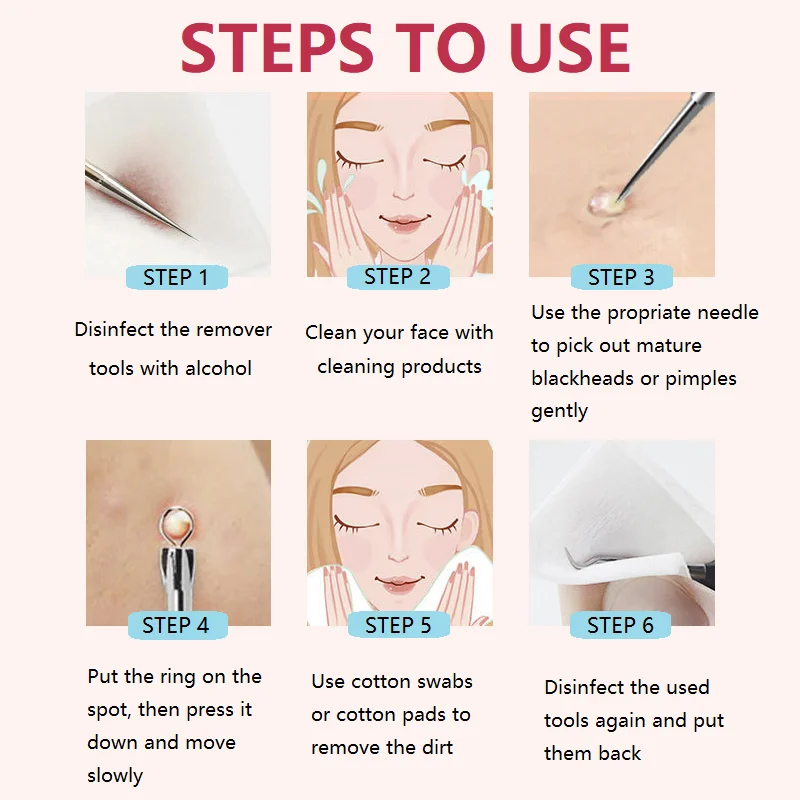 STEPS TO USE

STEP 1

Disinfect the remover tools with alcohol

STEP 2

Clean your face with cleaning products

STEP 3

Use the propriate needle to pick out mature blackheads or pimples gently

STEP 4

Put the ring on the spot, then press it down and move slowly

STEP 5

Use cotton swabs or cotton pads to remove the dirt

STEP 6

Disinfect the used tools again and put them back