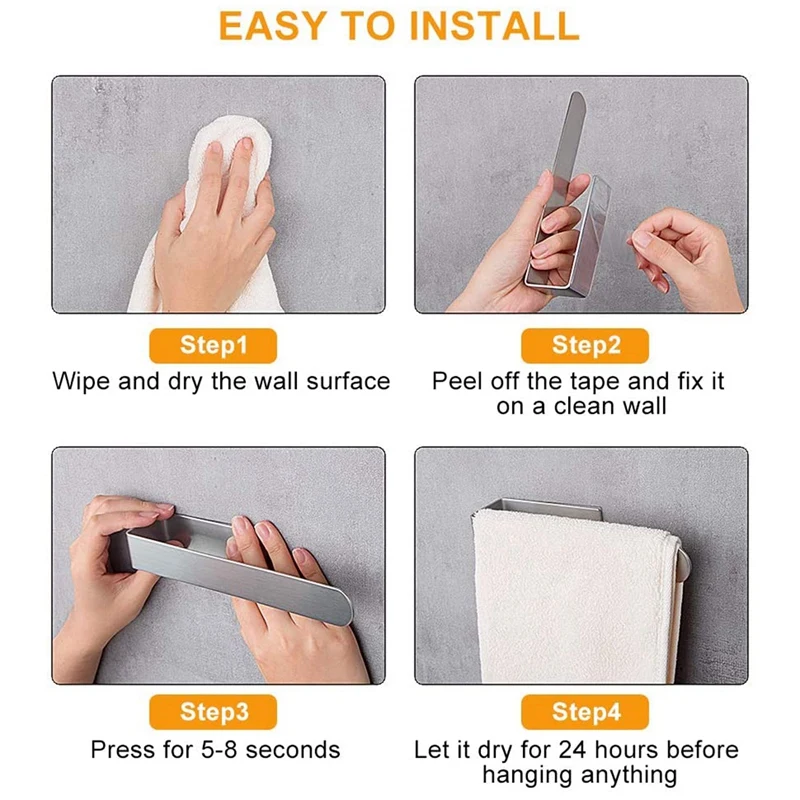 EASY TO INSTALL

Step1
Wipe and dry the wall surface

Step2
Peel off the tape and fix it on a clean wall

Step3
Press for 5-8 seconds

Step4
Let it dry for 24 hours before hanging anything