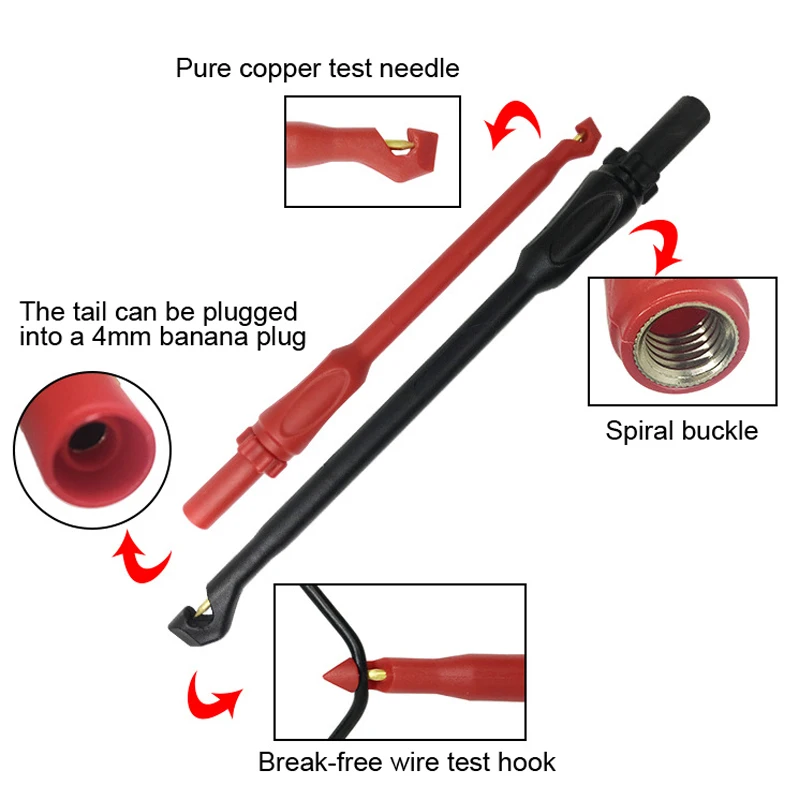 Pure copper test needle

The tail can be plugged into a 4mm banana plug

Spiral buckle

Break-free wire test hook