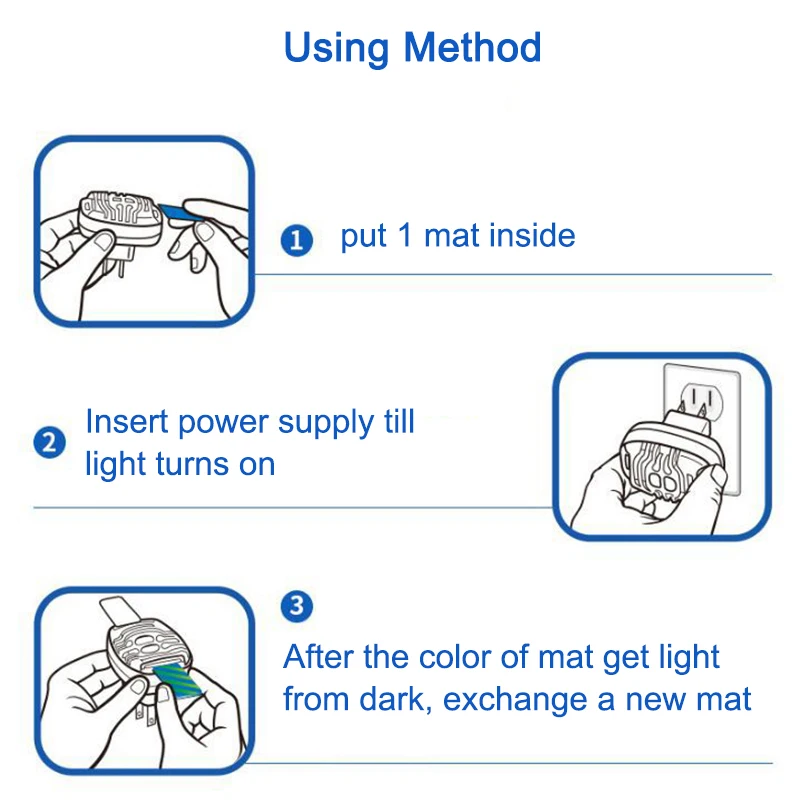 Using Method

1 put 1 mat inside

2 Insert power supply till light turns on

3

After the color of mat get light from dark, exchange a new mat