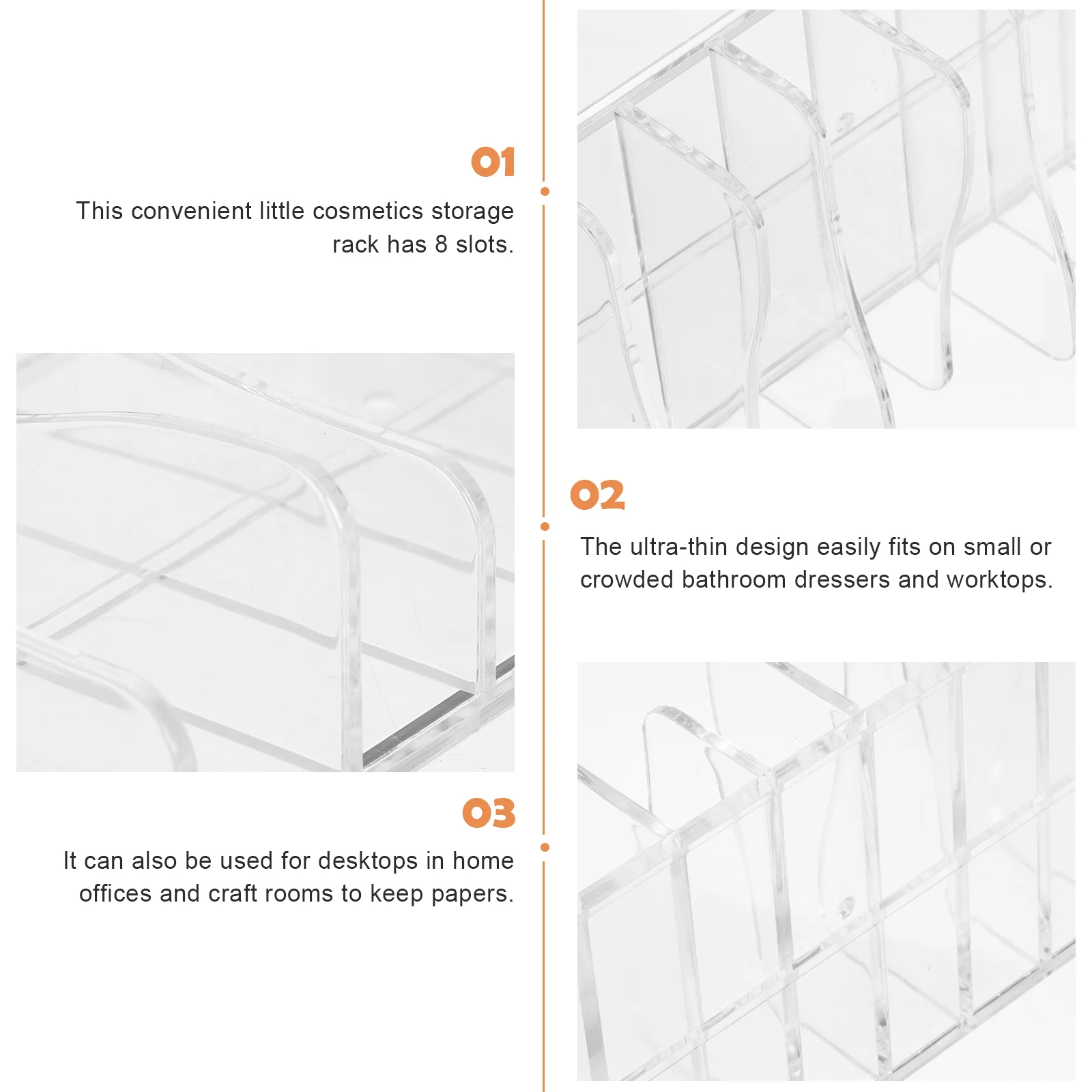 01

This convenient little cosmetics storage rack has 8 slots.

02

The ultra-thin design easily fits on small or crowded bathroom dressers and worktops.

03

It can also be used for desktops in home offices and craft rooms to keep papers.