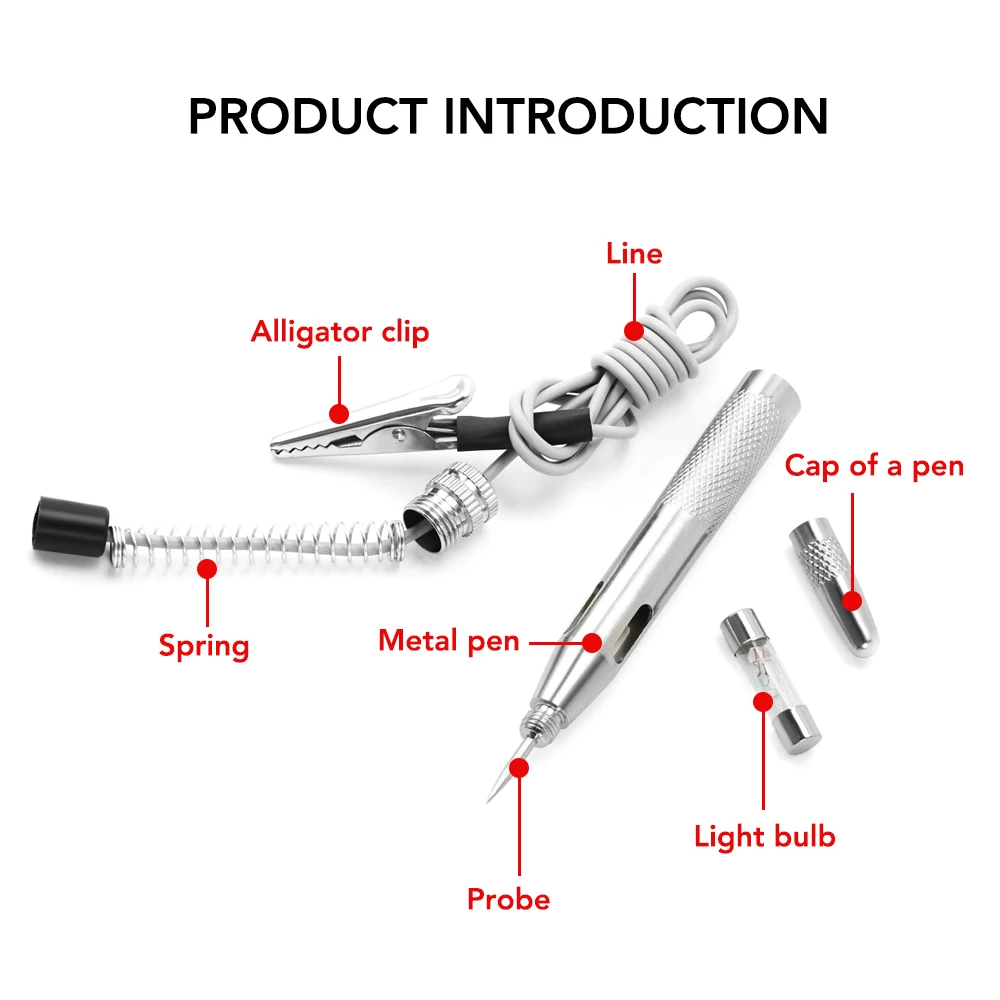 PRODUCT INTRODUCTION

Line

Alligator clip

Cap of a pen

Spring

Metal pen

Light bulb

Probe