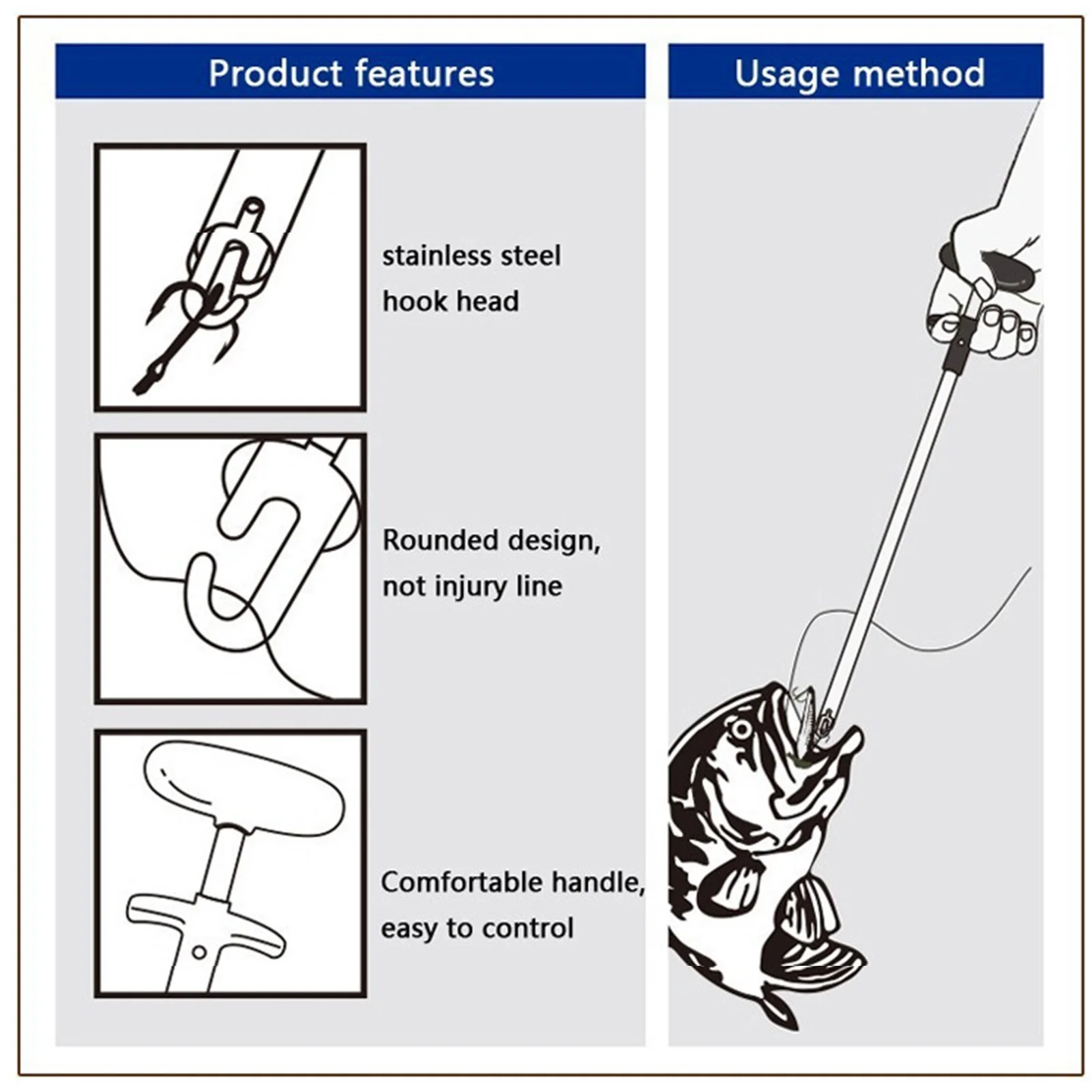 Product features

stainless steel hook head

Rounded design, not injury line

Comfortable handle, easy to control

Usage method